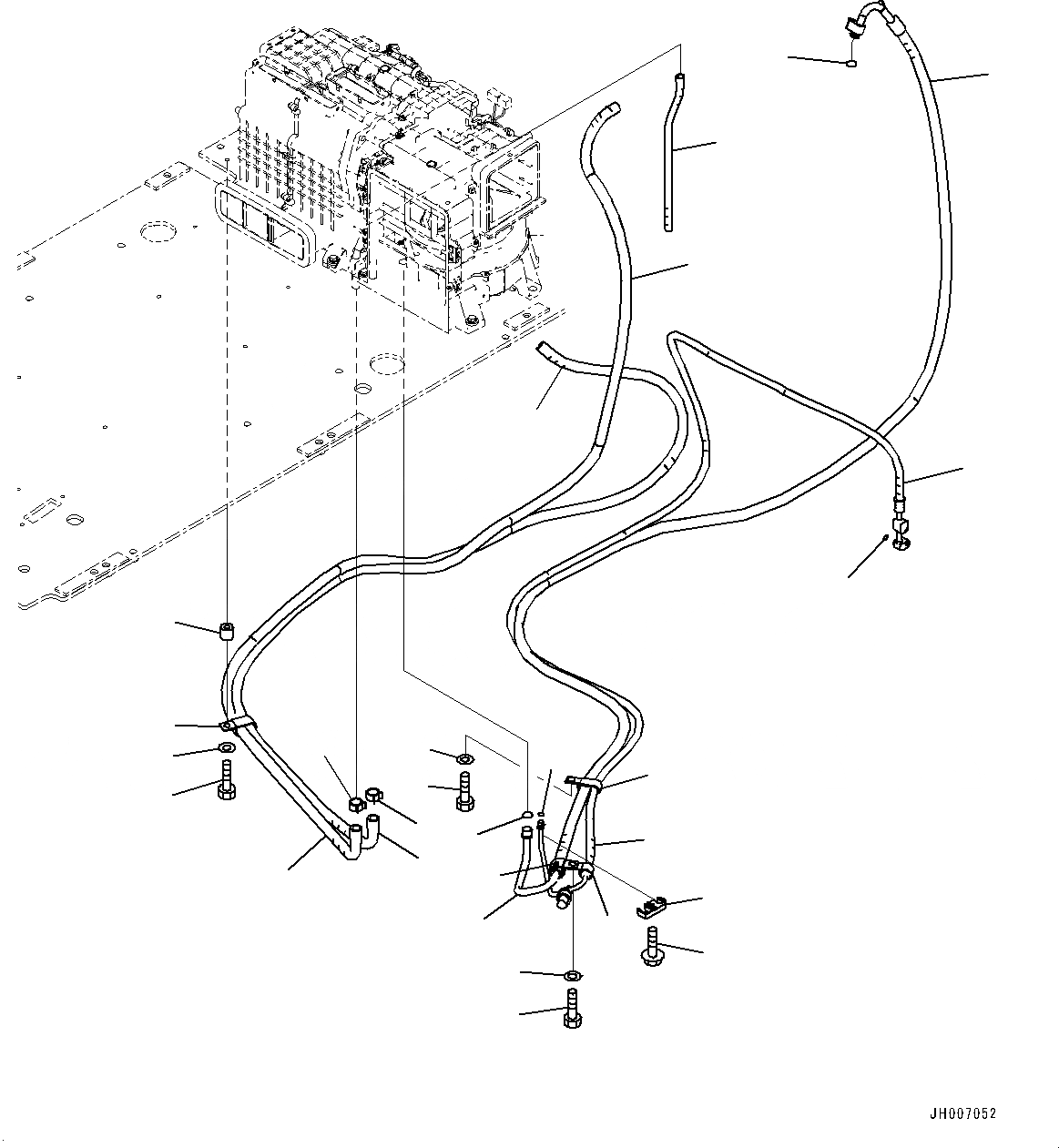 JH007052