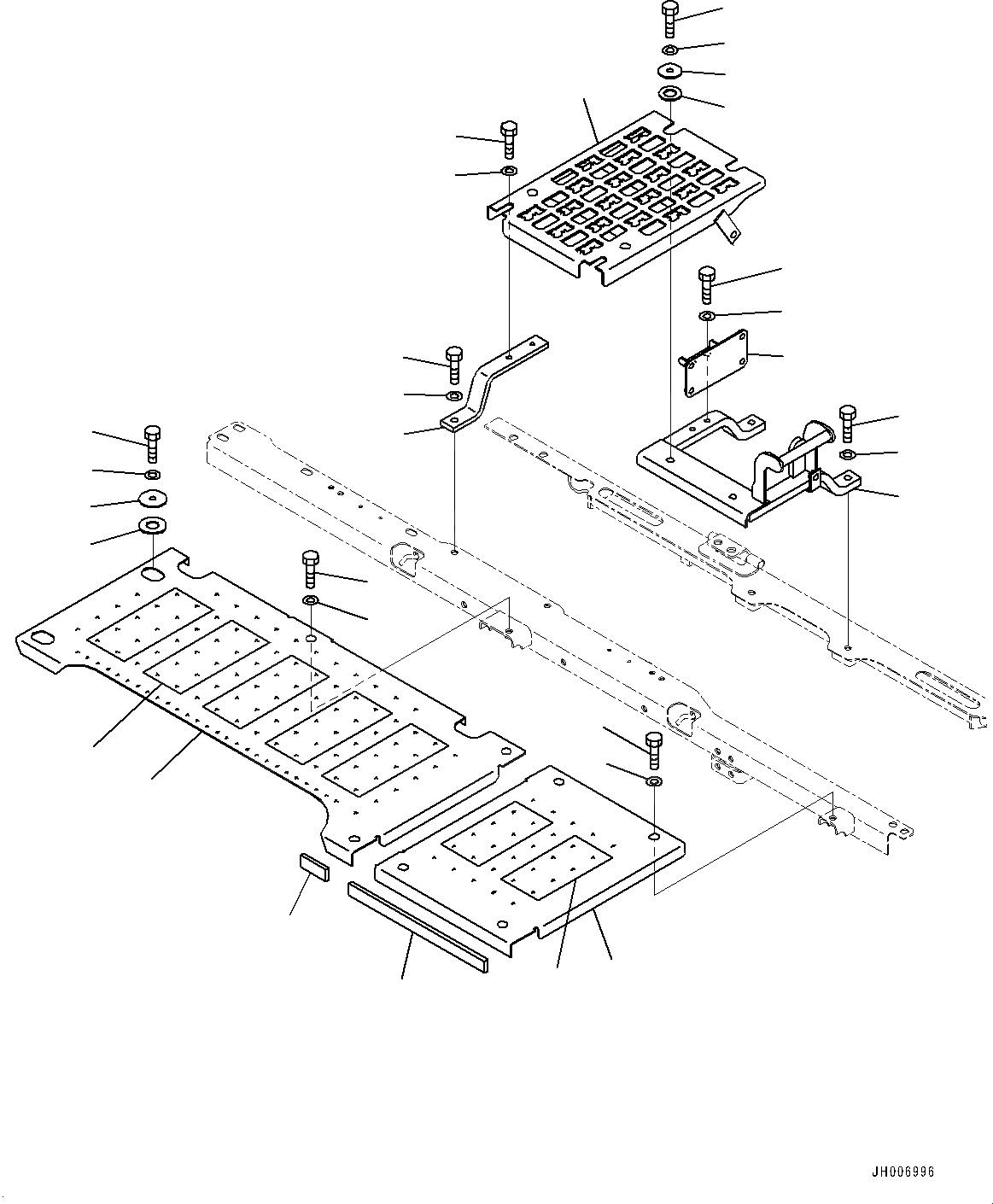 JH006996