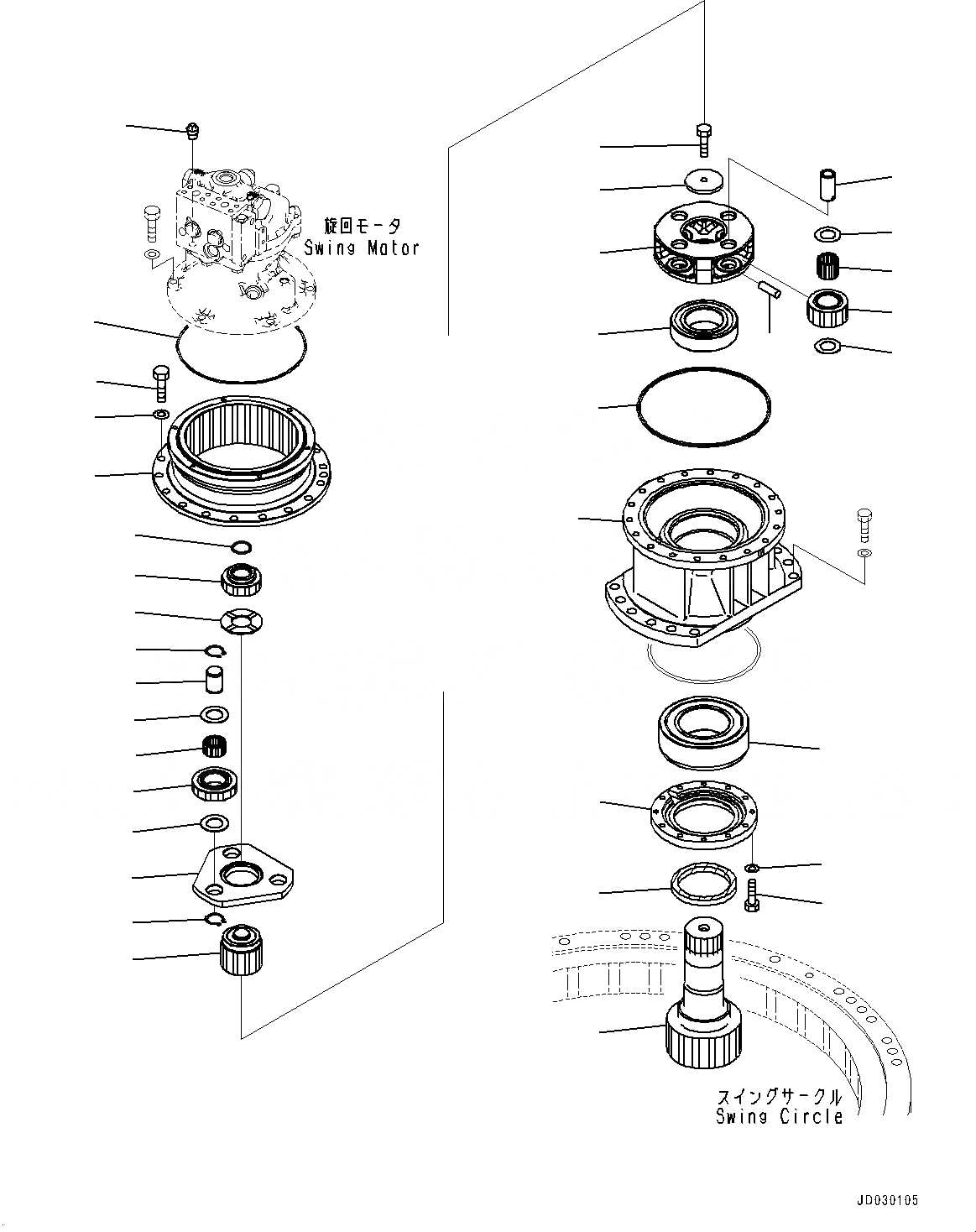 旋回モータ
Swing Motor

スイングサークル
Swing Circle

JD030105