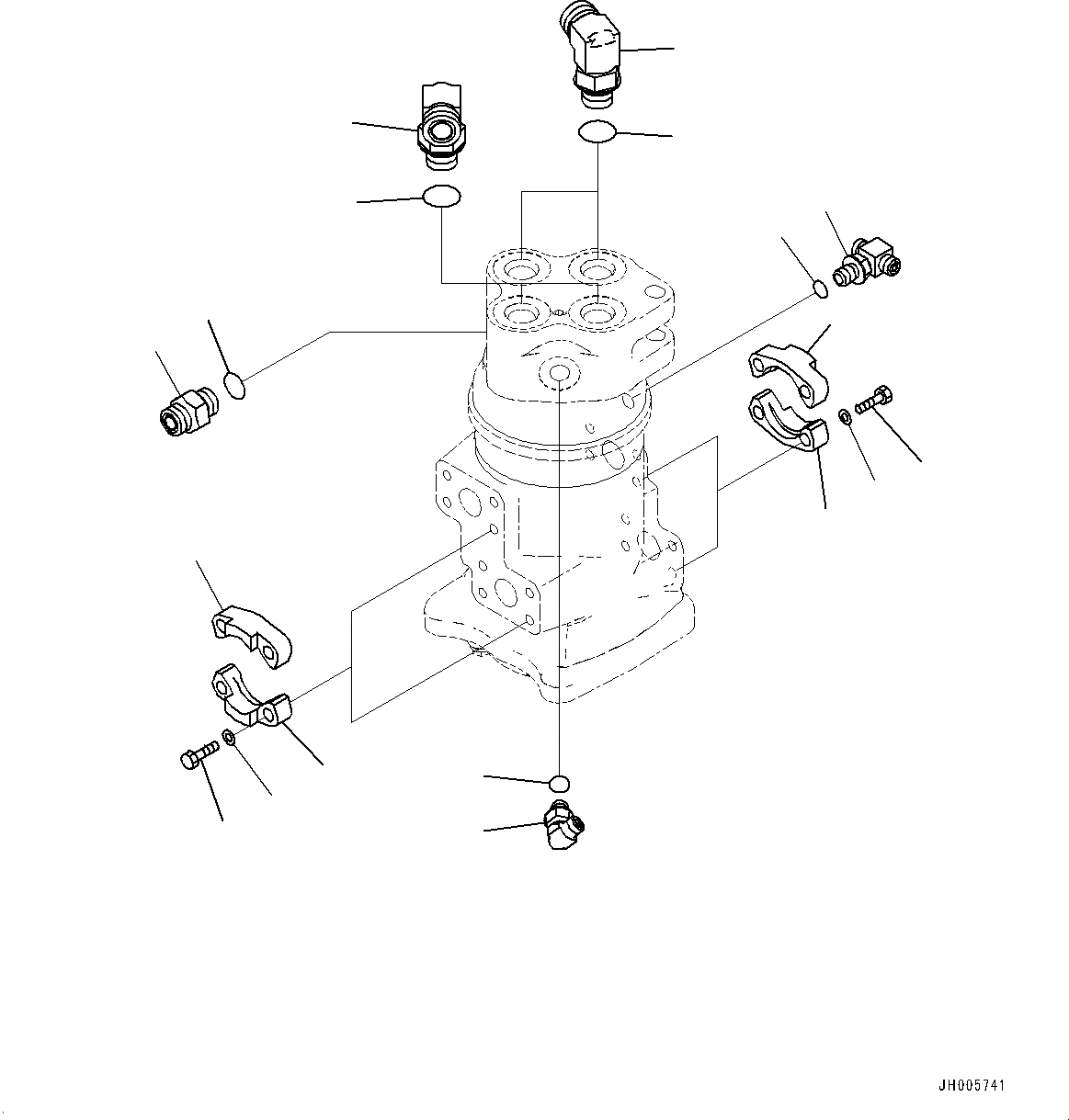 JH005741