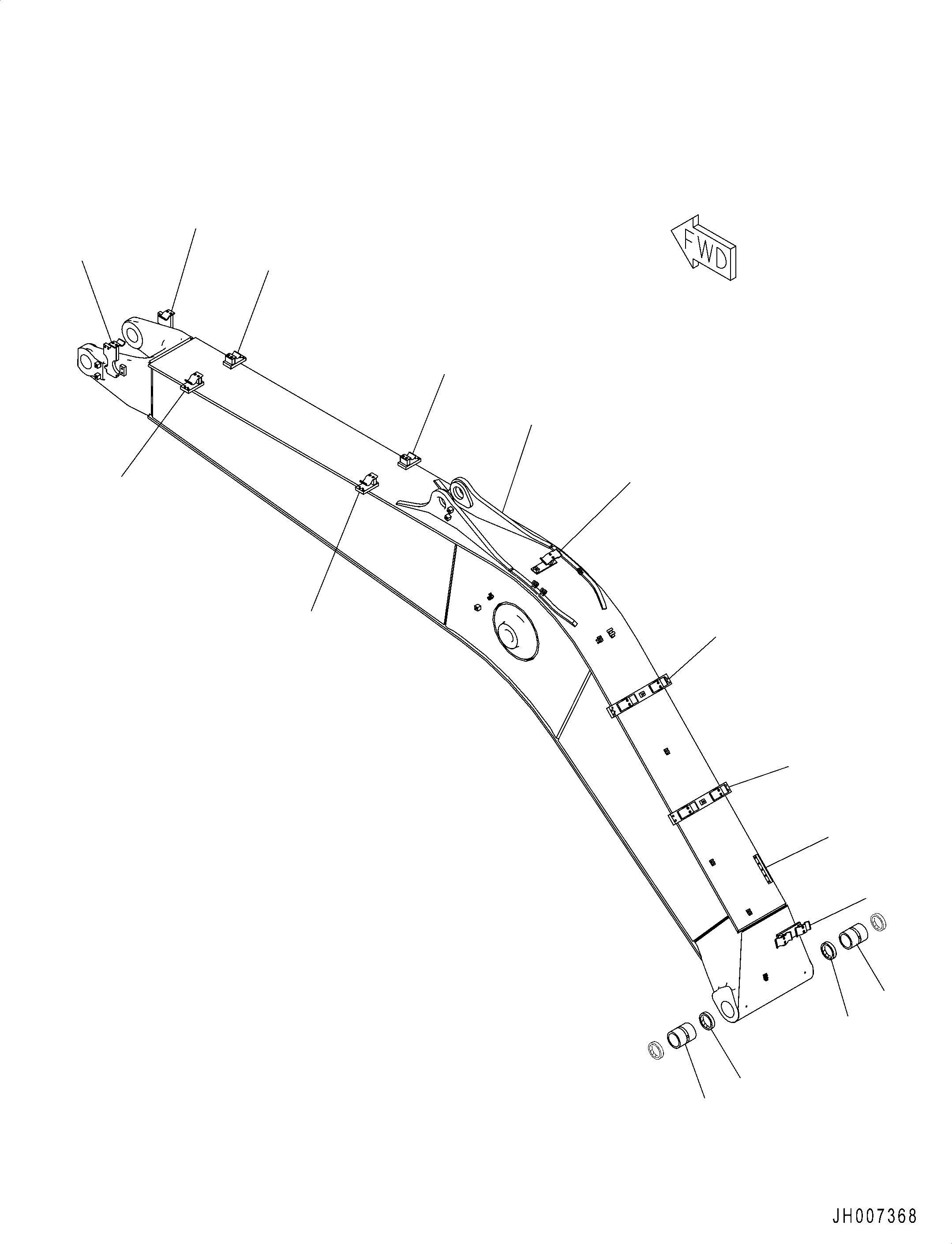 FWD

JH007368