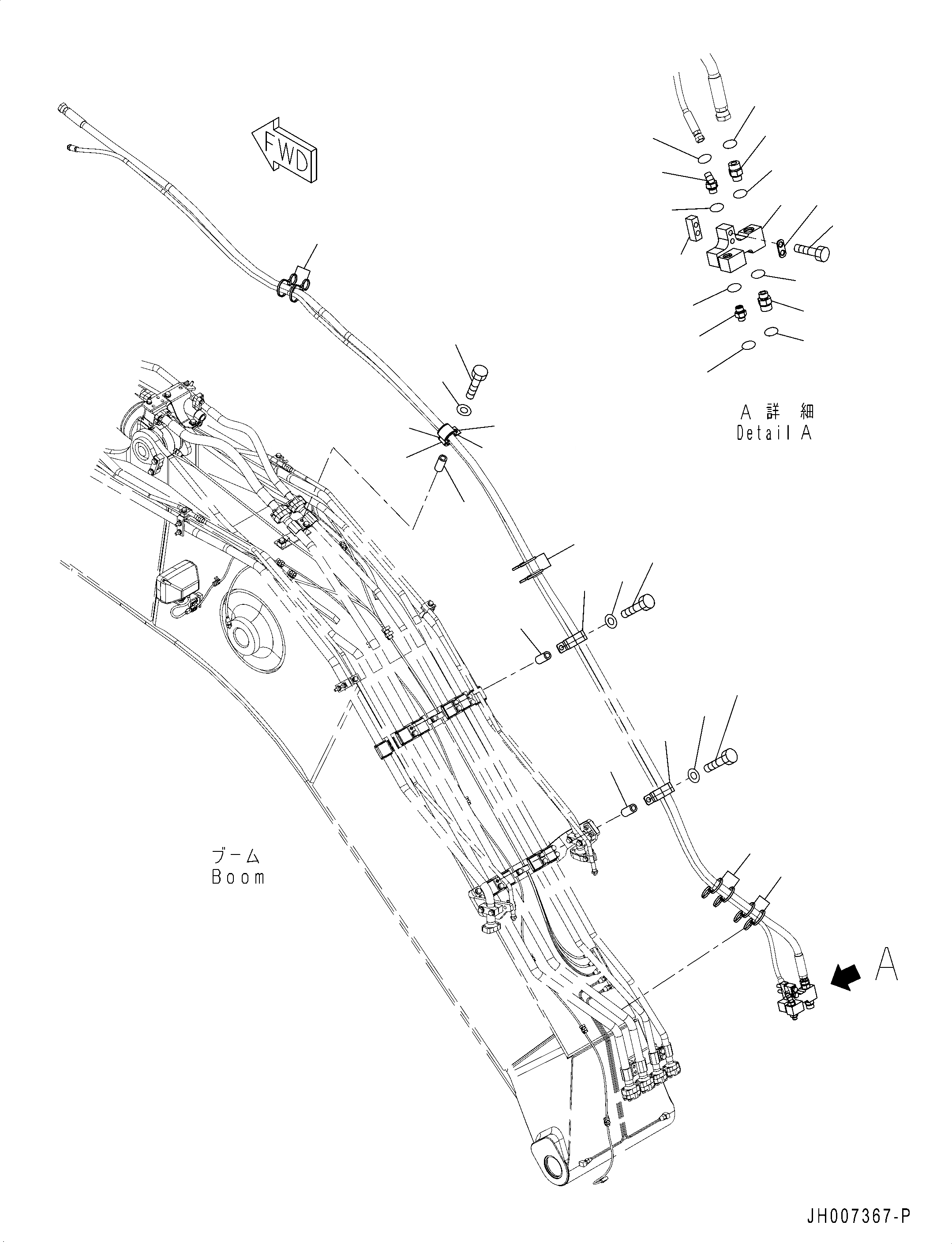 FWD

A 詳 細
Detail A

ブーム
Boom

A

JH007367-P