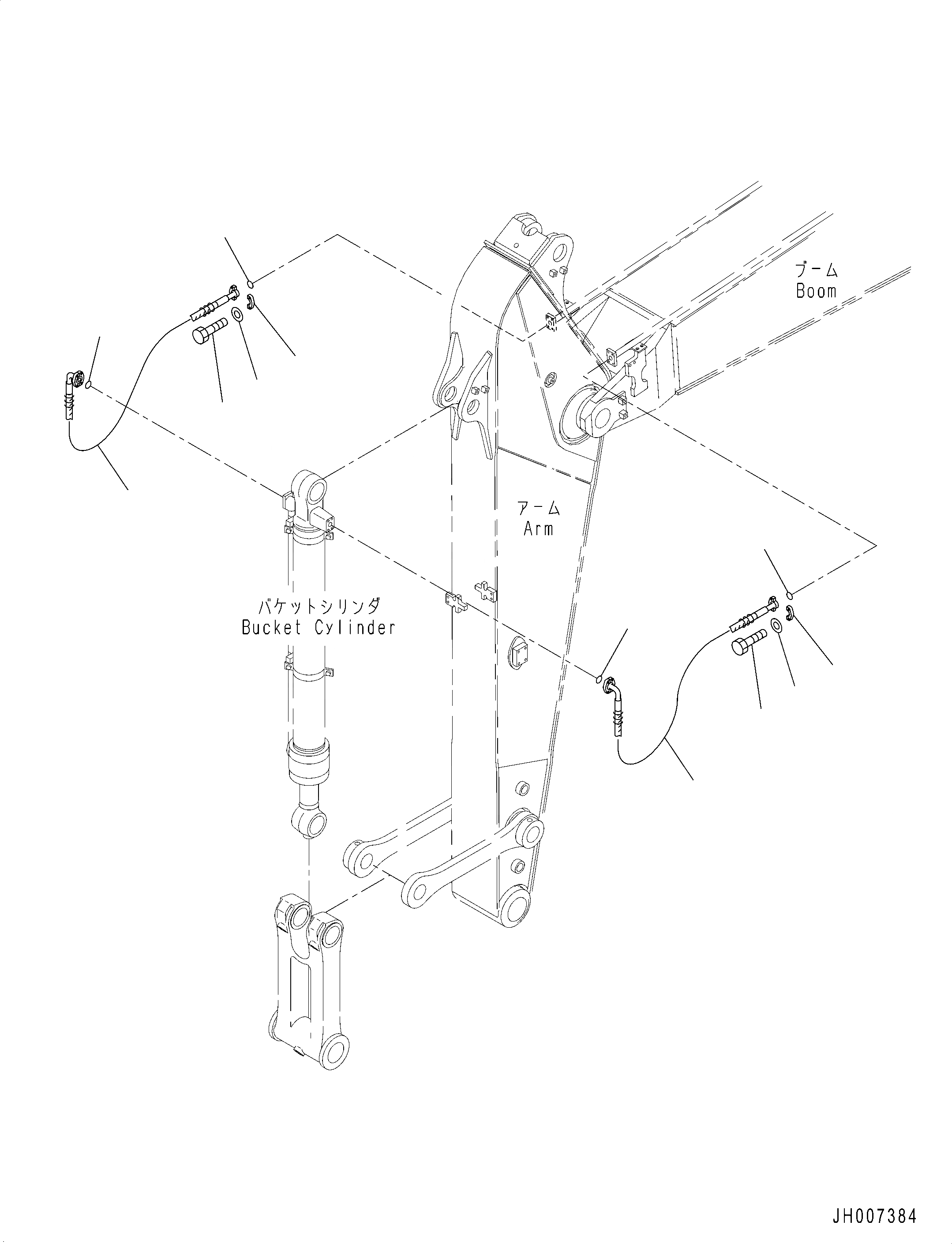 ブーム
Boom

アーム
Arm

バケットシリンダ
Bucket Cylinder

JH007384