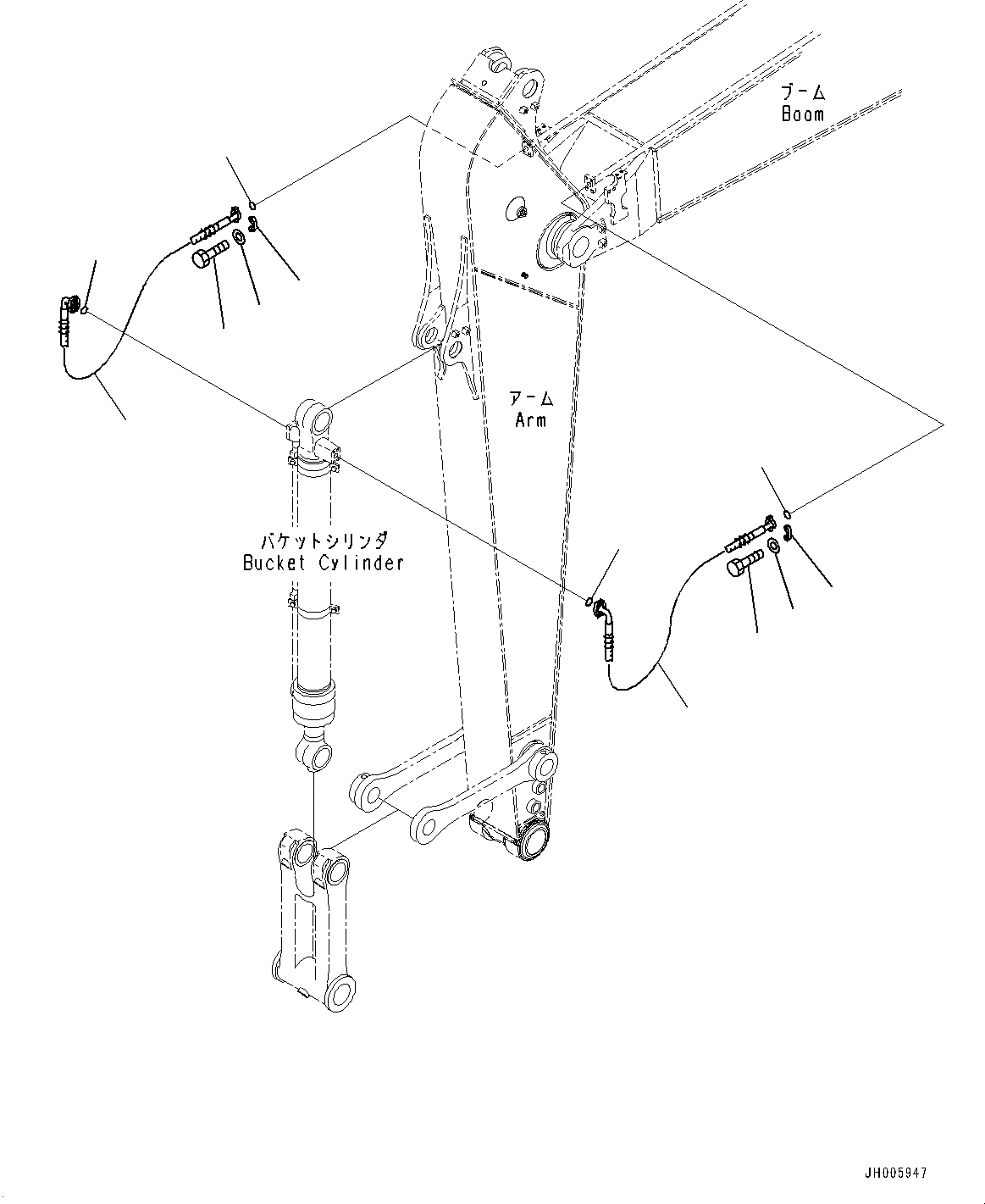 ブーム
Boom

アーム
Arm

バケットシリンダ
Bucket Cylinder

JH005947