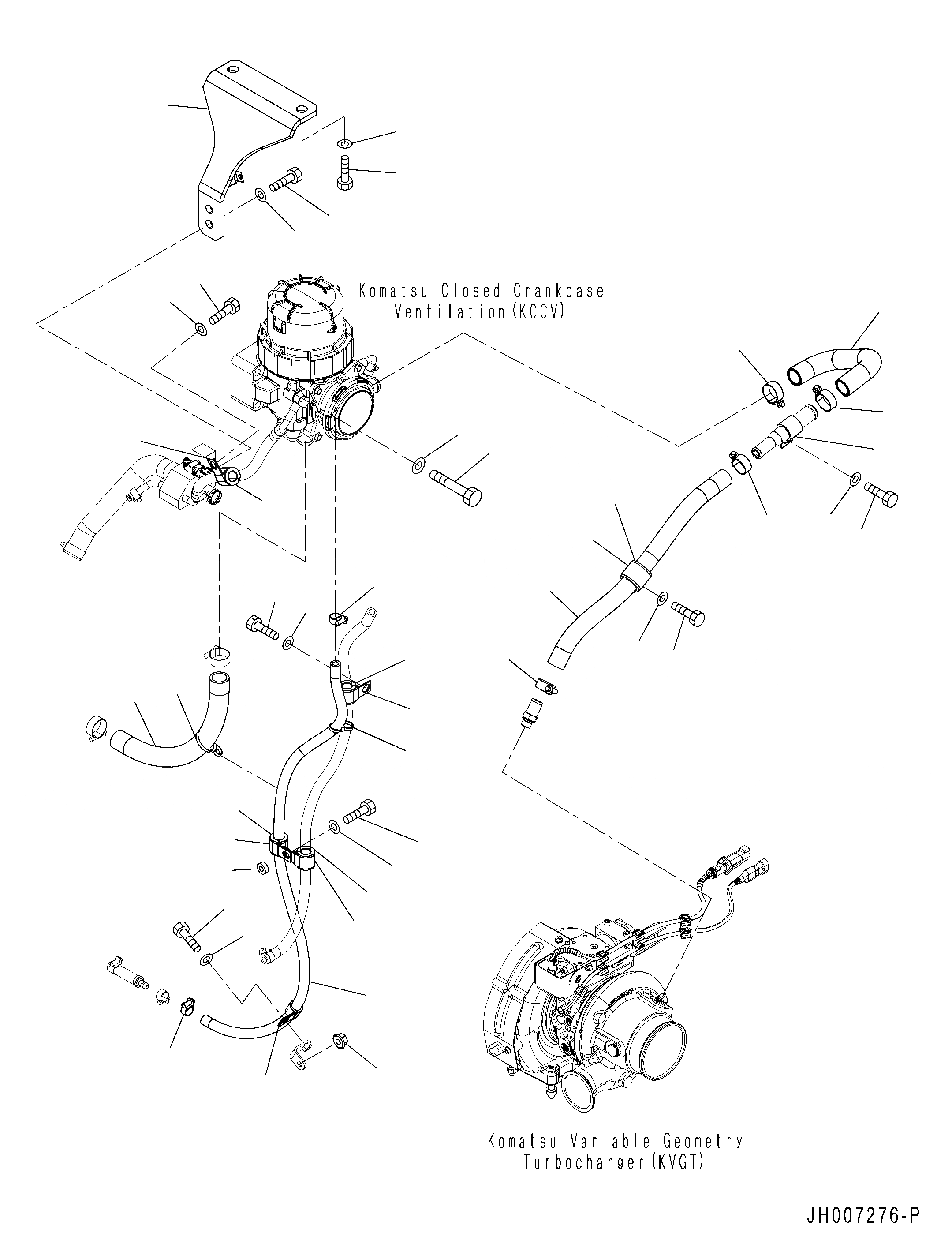 Komatsu Closed Crankcase Ventilation(KCCV)

Komatsu Variable Geometry Turbocharger(KVGT)

JH007276-P