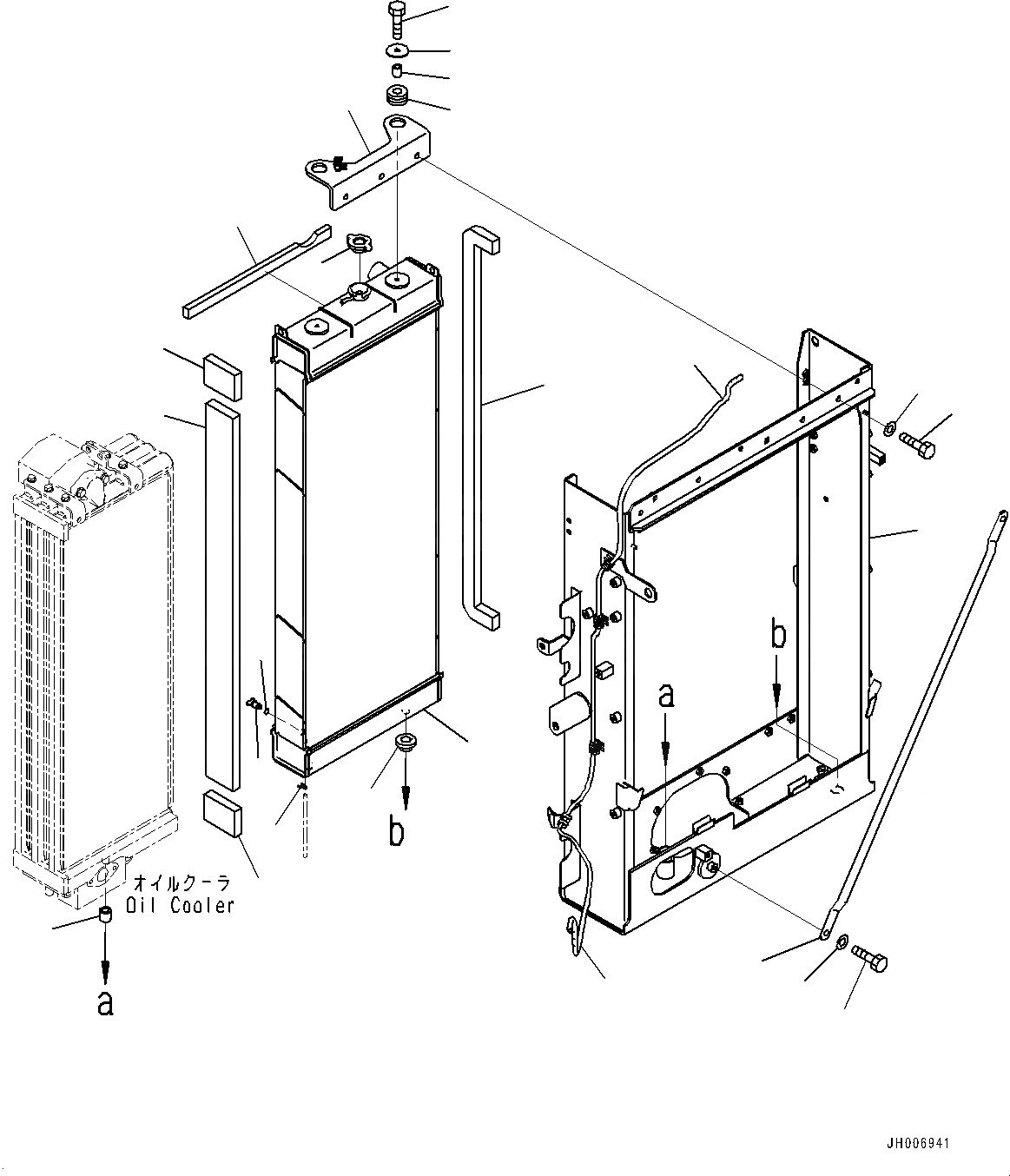 b
a
b
オイルクーラ
Oil Cooler
a

JH006941