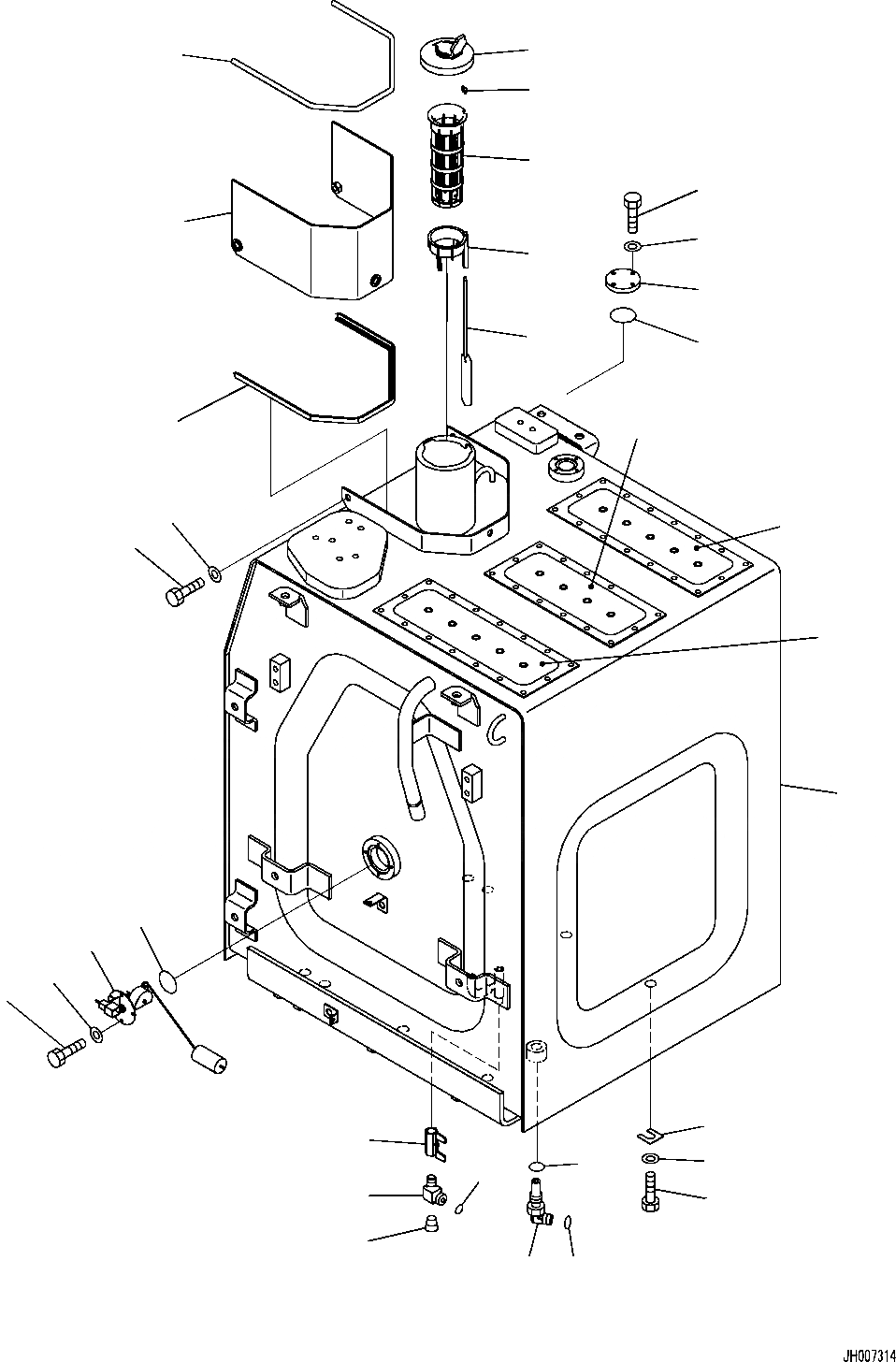 JH007314