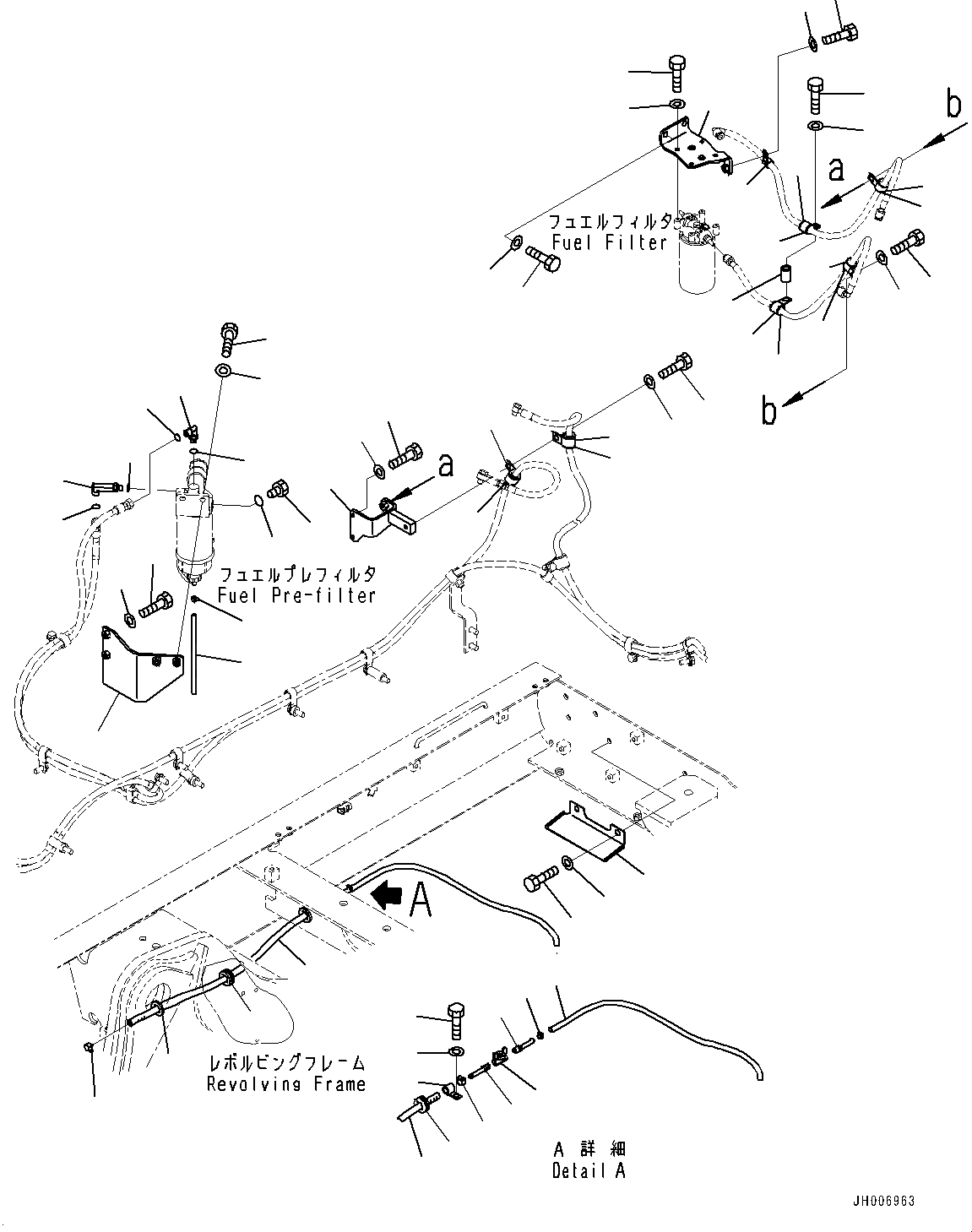 b

a

フュエルフィルタ
Fuel Filter

b

a

フュエルプレフィルタ
Fuel Pre-filter

A

レボルビングフレーム
Revolving Frame

A 詳 細
Detail A

JH006963