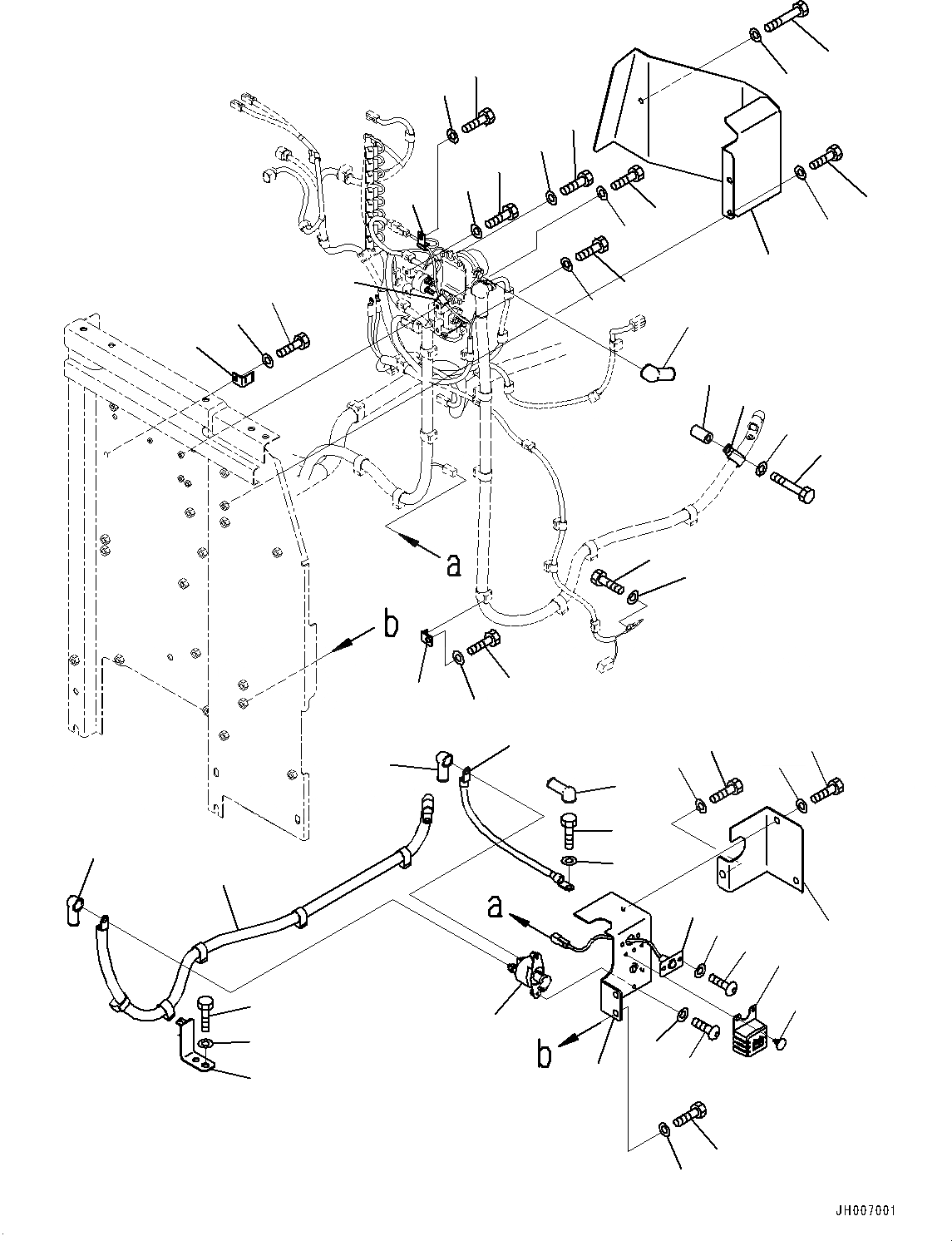 a

b

a

b

JH007001