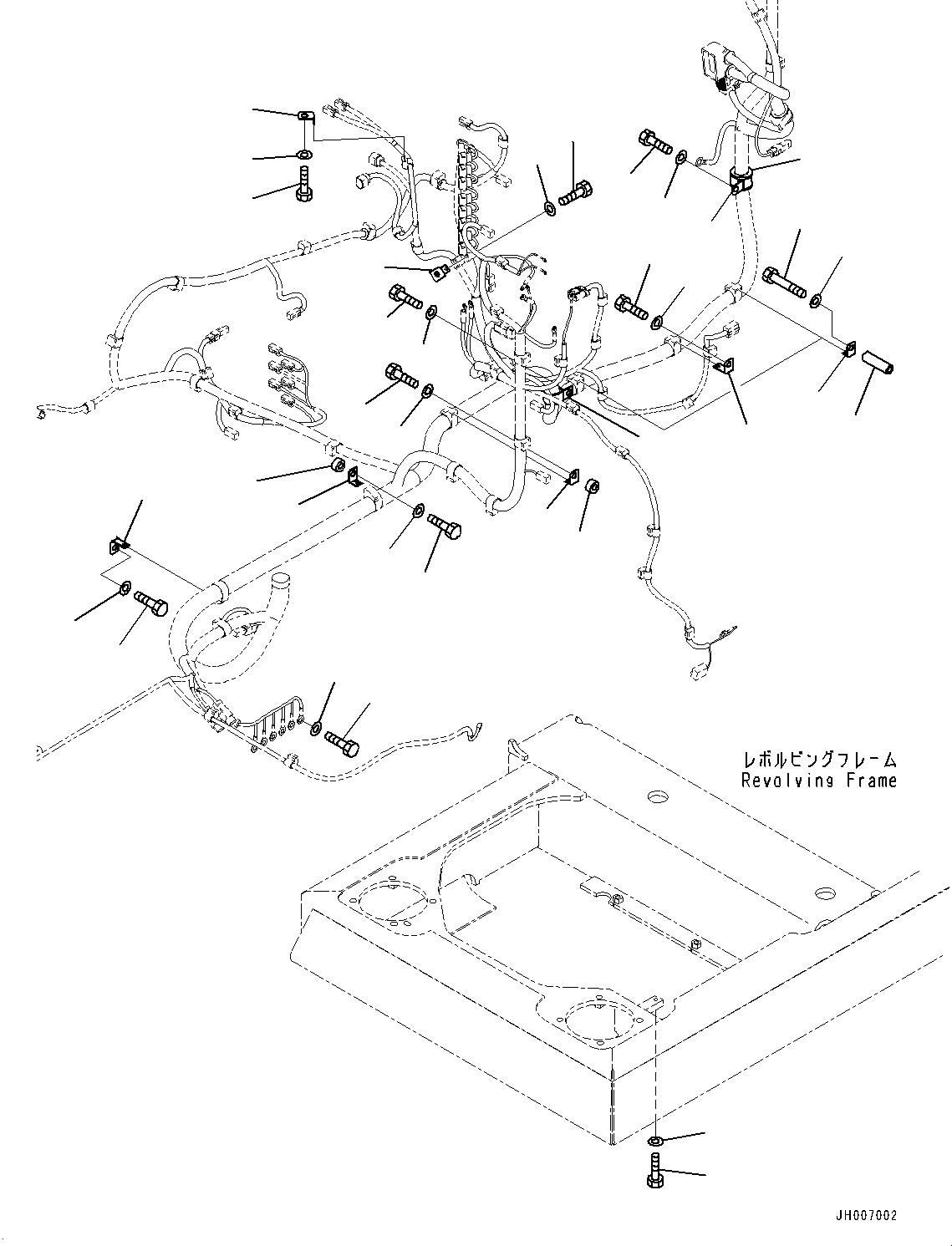 レボルビングフレーム
Revolving Frame

JH007002