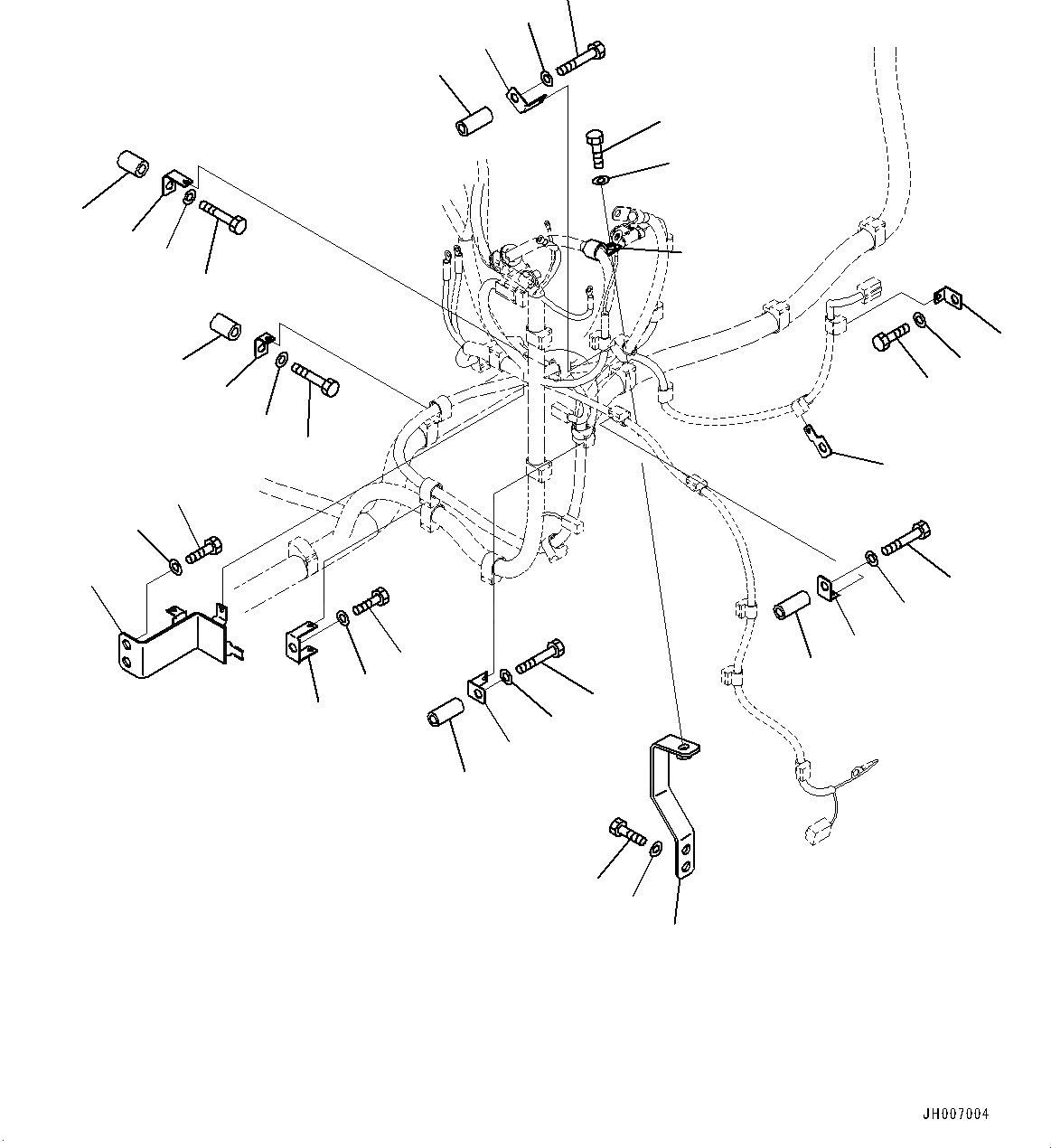 JH007004