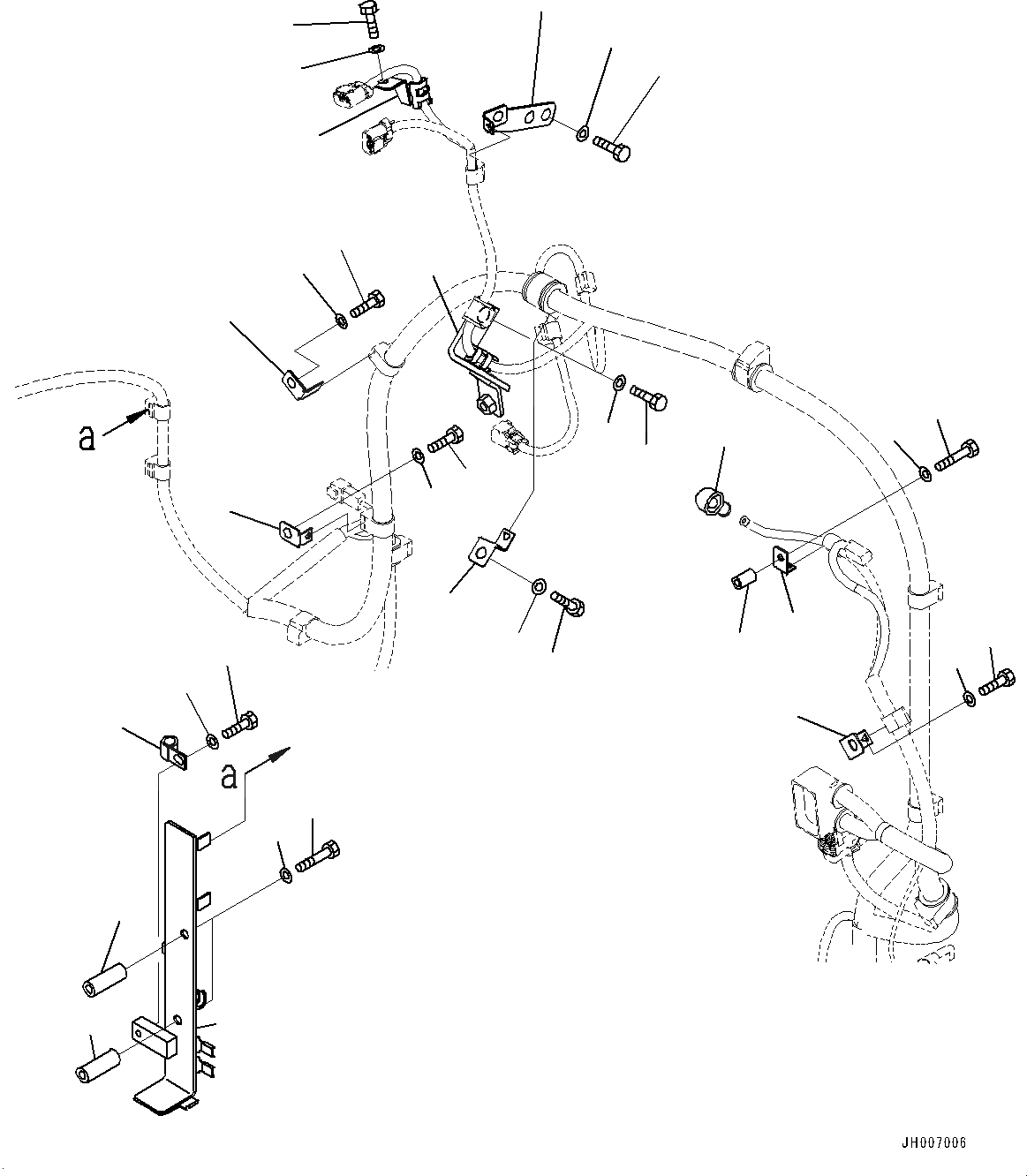 a

a

JH007006