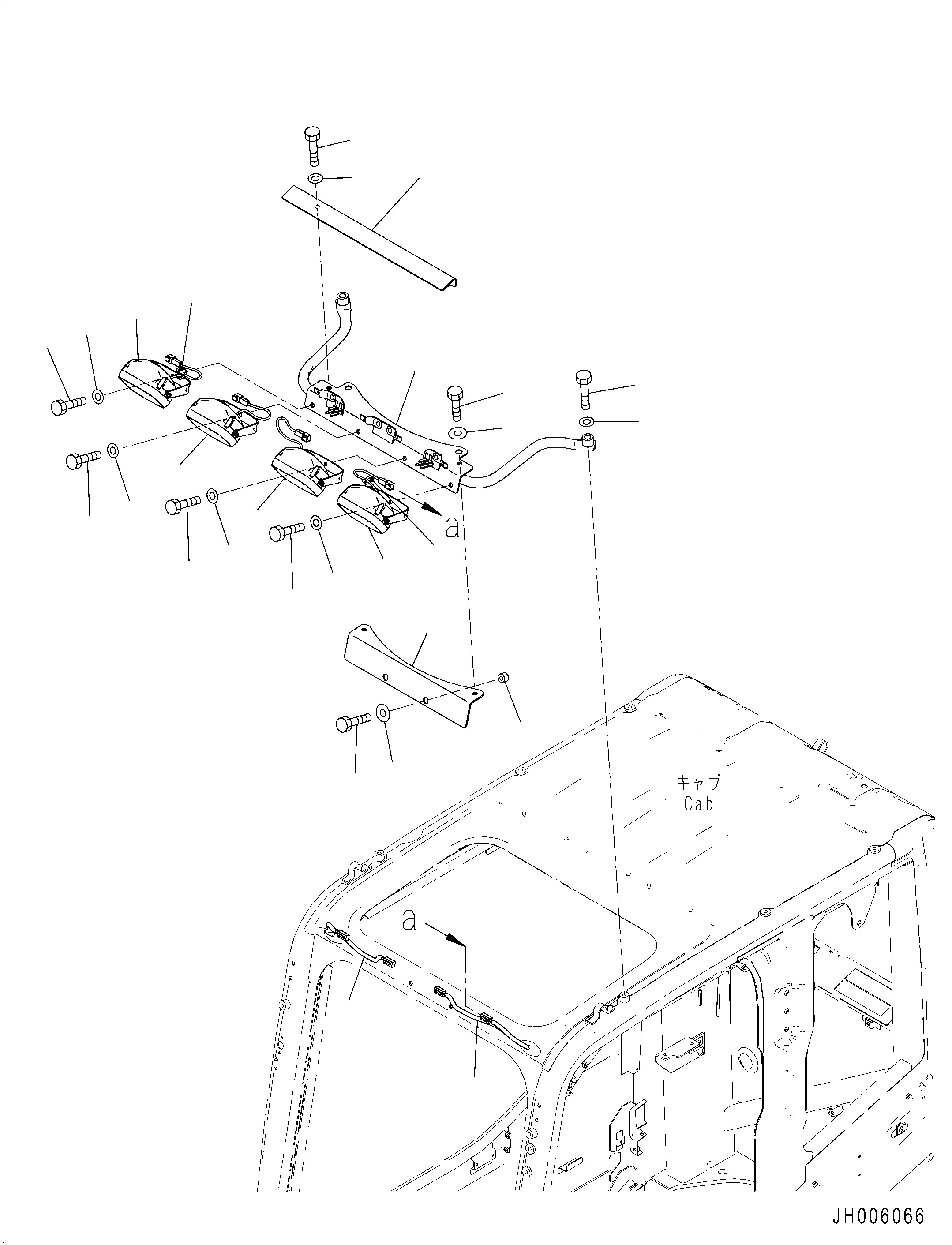 a

キャブ
Cab

a

JH006066