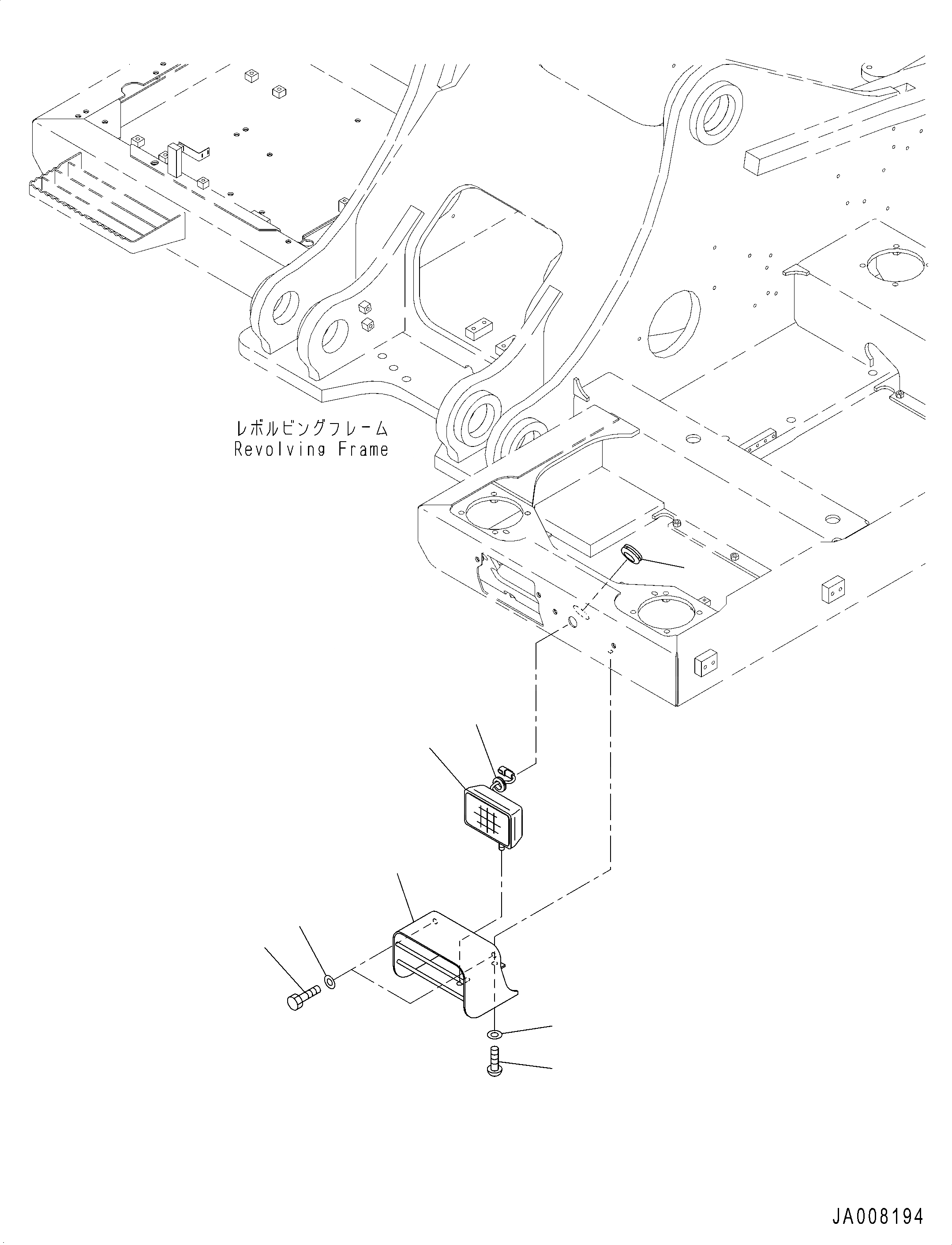 レボルビングフレーム
Revolving Frame

JA008194