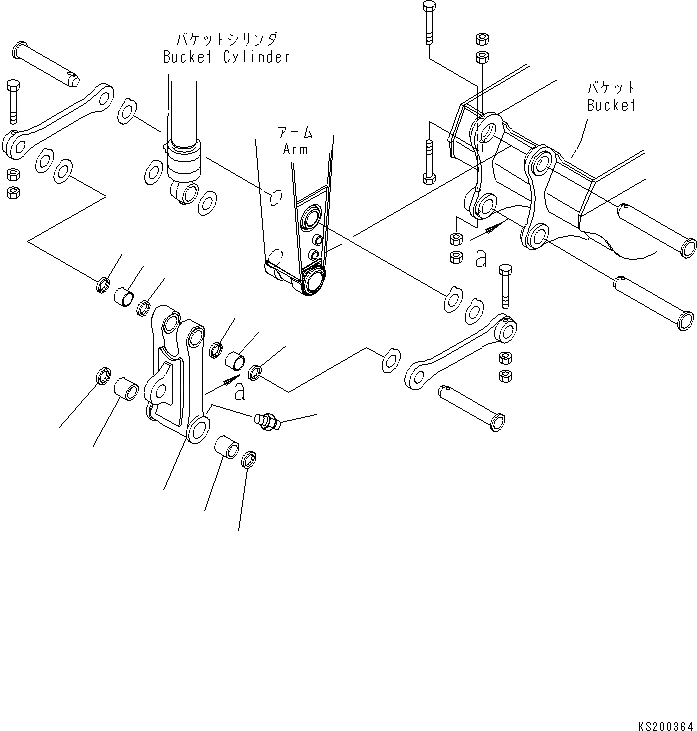 バケットシリンダ
Bucket Cylinder

アーム
Arm

バケット
Bucket

a

a

KS200364