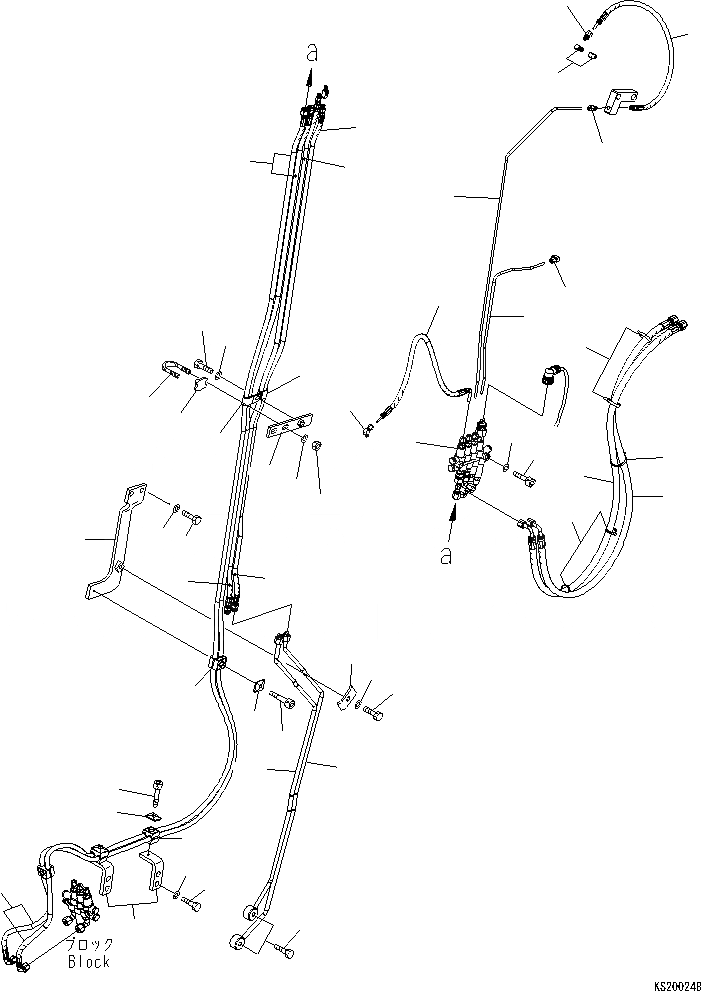 a
a
ブロック
Block
KS200248