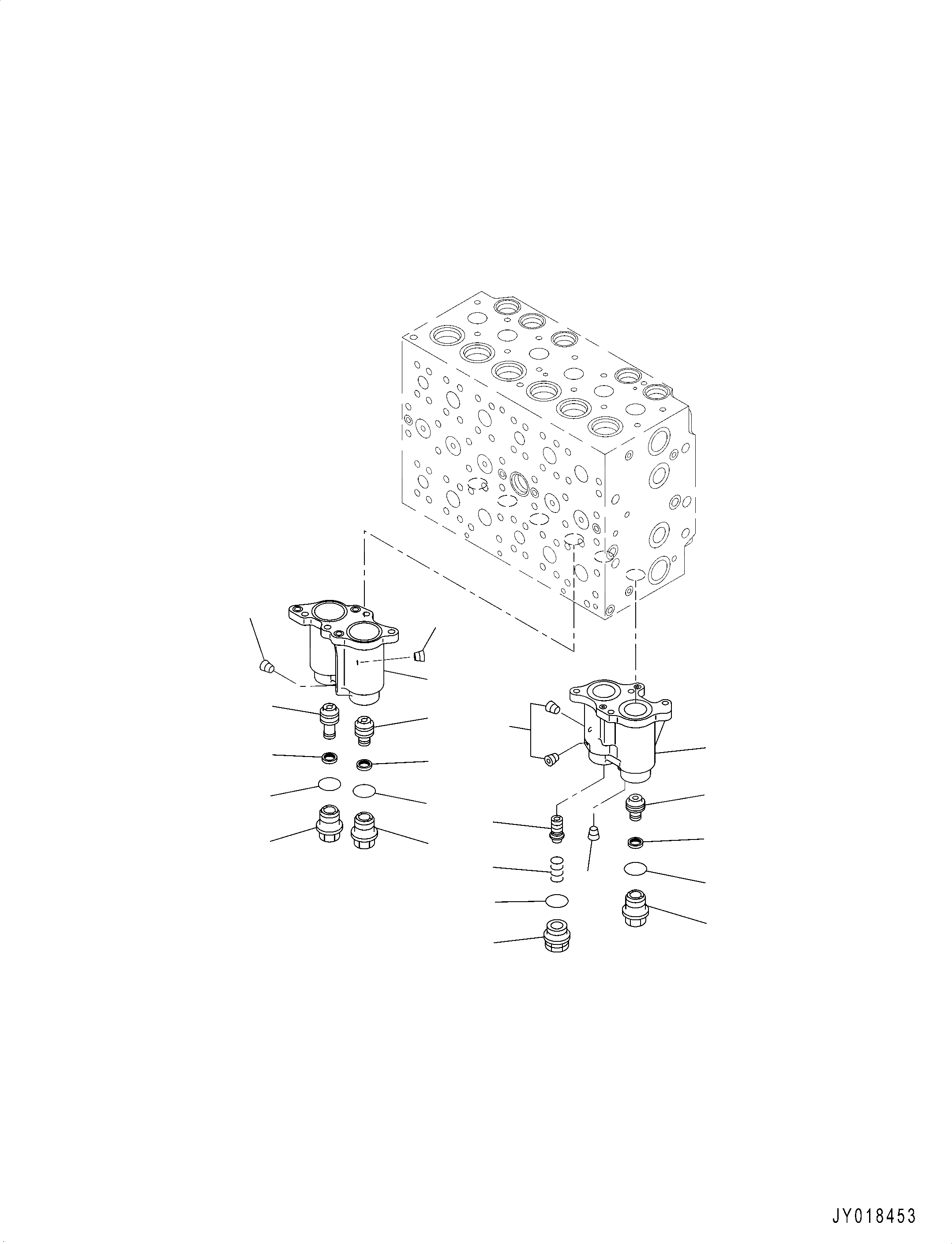 JY018453