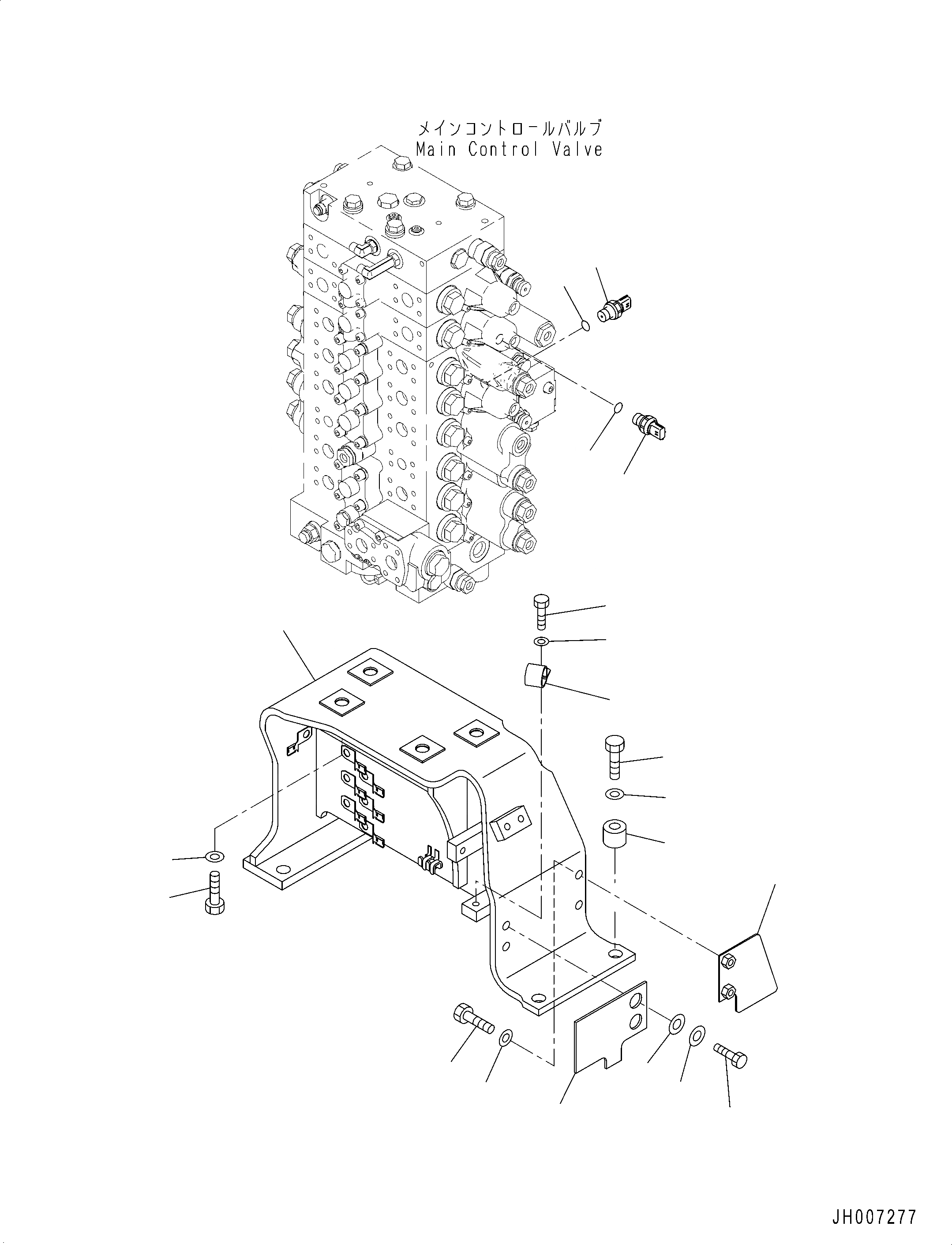 メインコントロールバルブ
Main Control Valve

JH007277