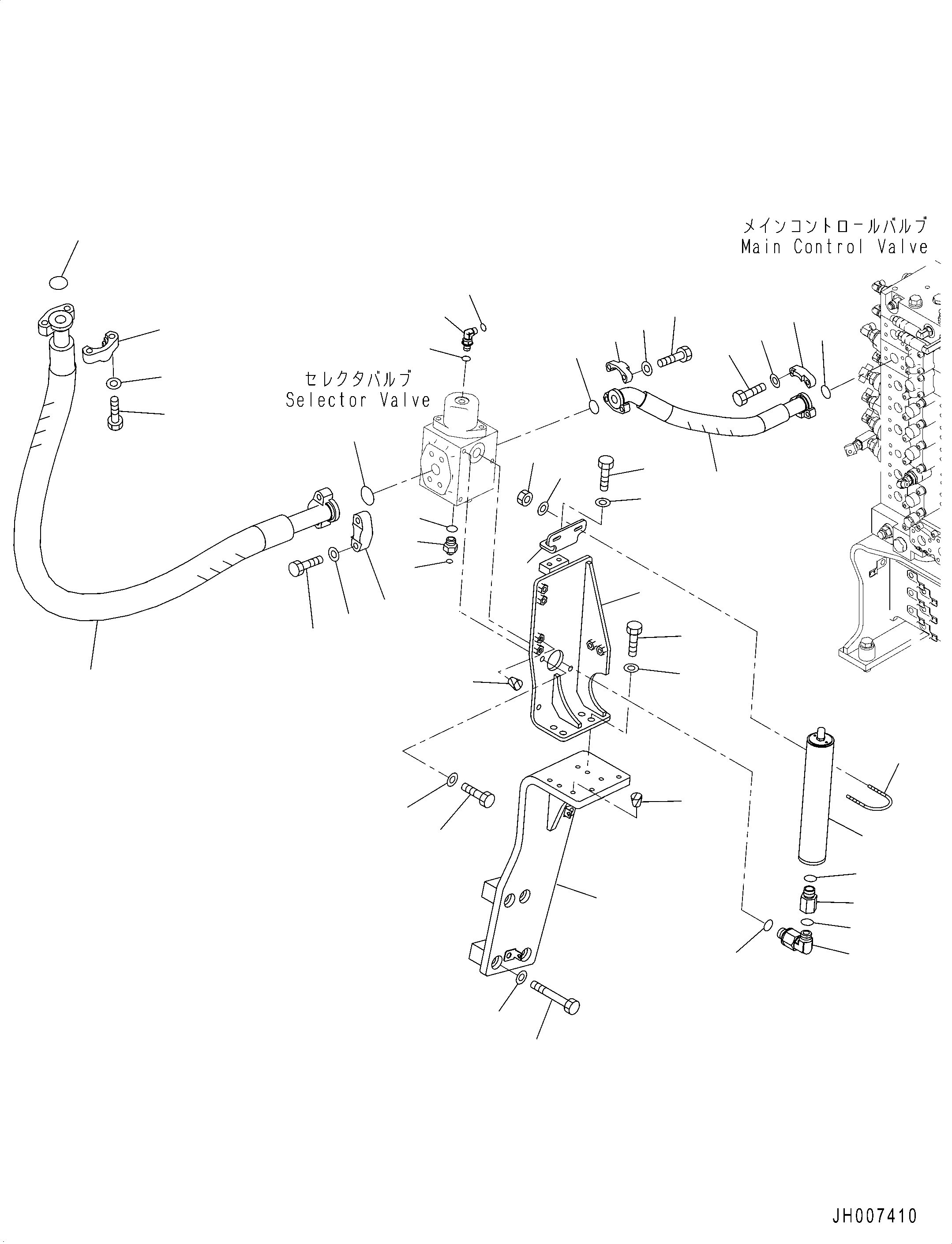 メインコントロールバルブ
Main Control Valve

セレクタバルブ
Selector Valve

JH007410