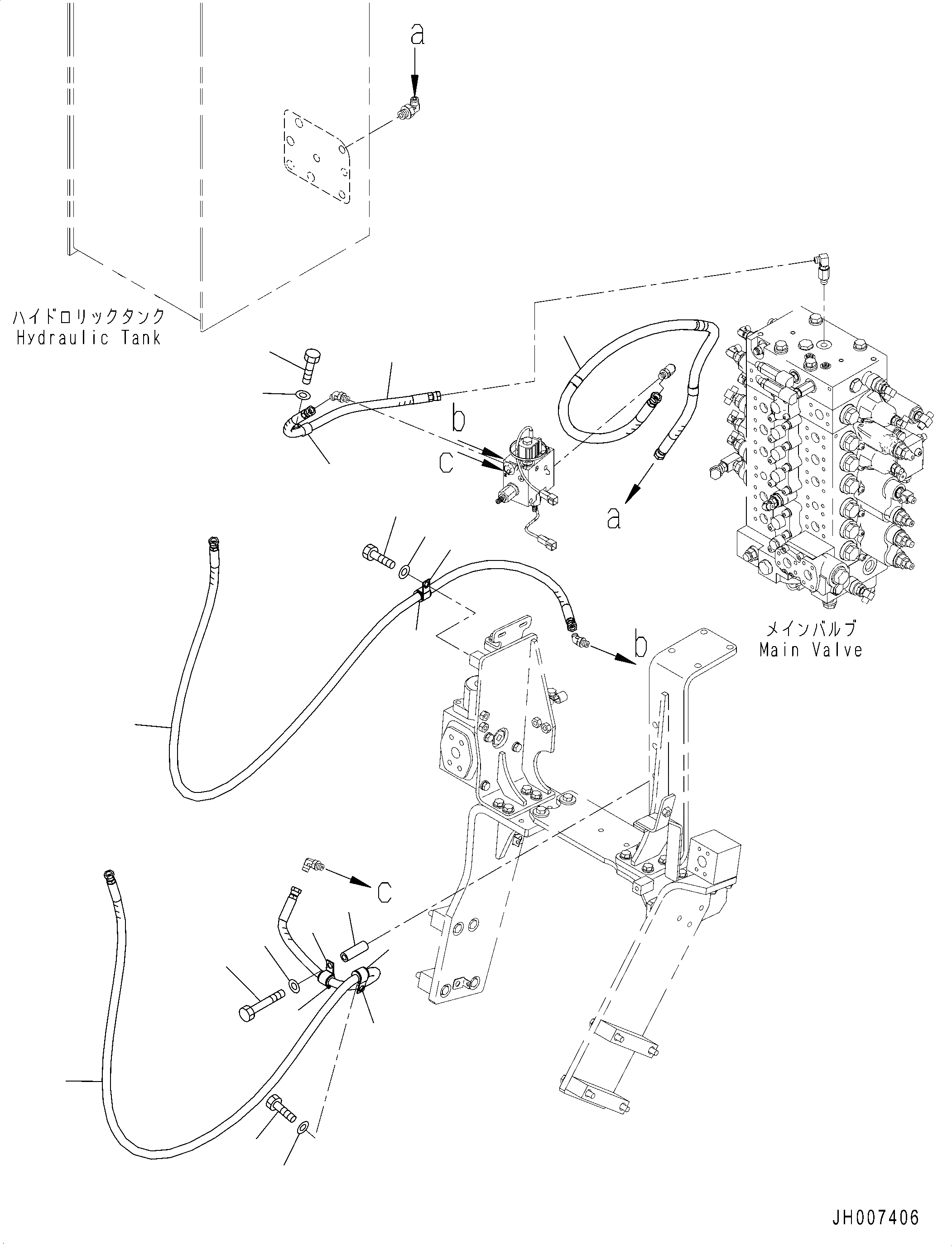 a

ハイドロリックタンク
Hydraulic Tank

b

c

a

メインバルブ
Main Valve

b

c

JH007406