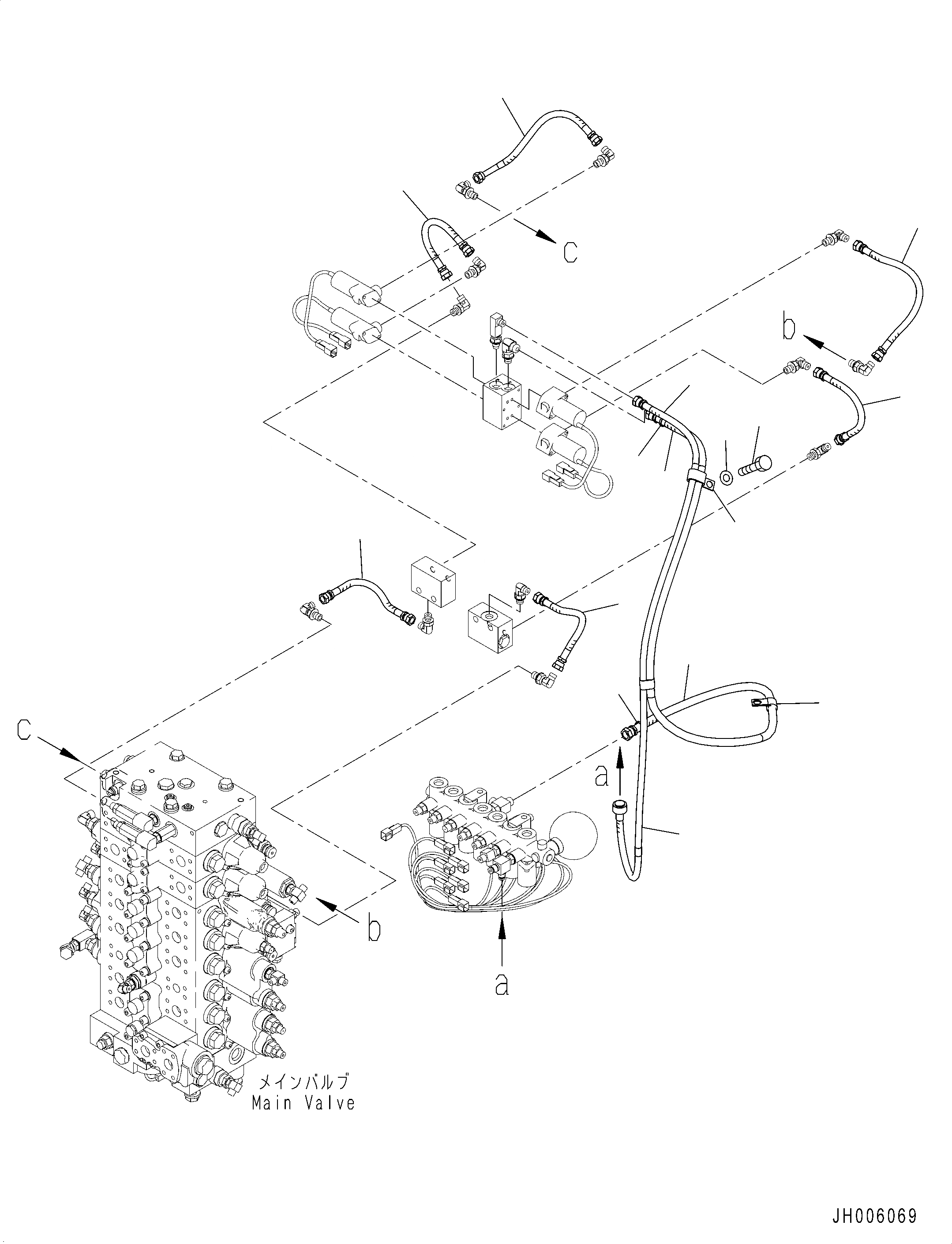 c

b

c

a

b

a

メインバルブ
Main Valve

JH006069