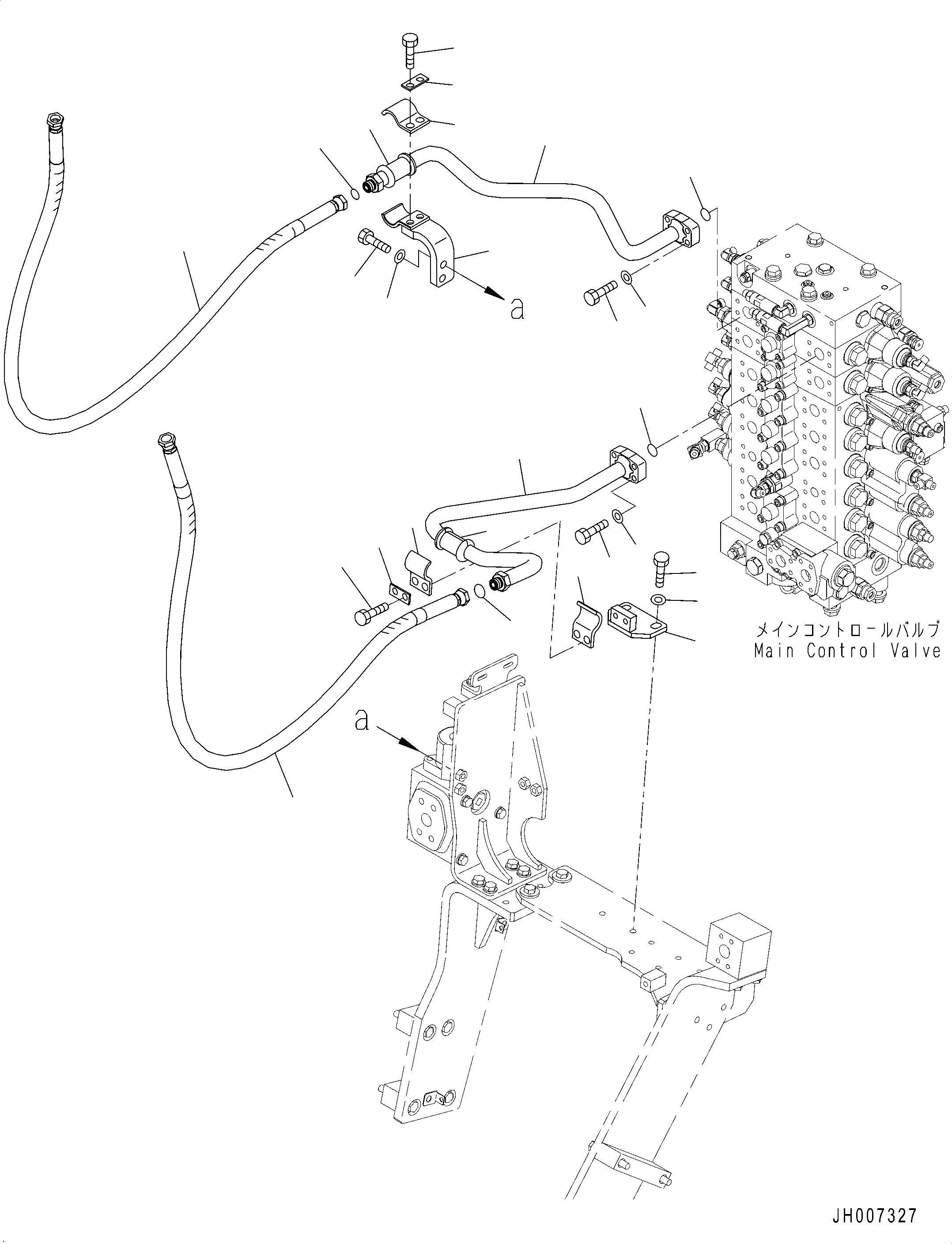 a

メインコントロールバルブ
Main Control Valve

a

JH007327