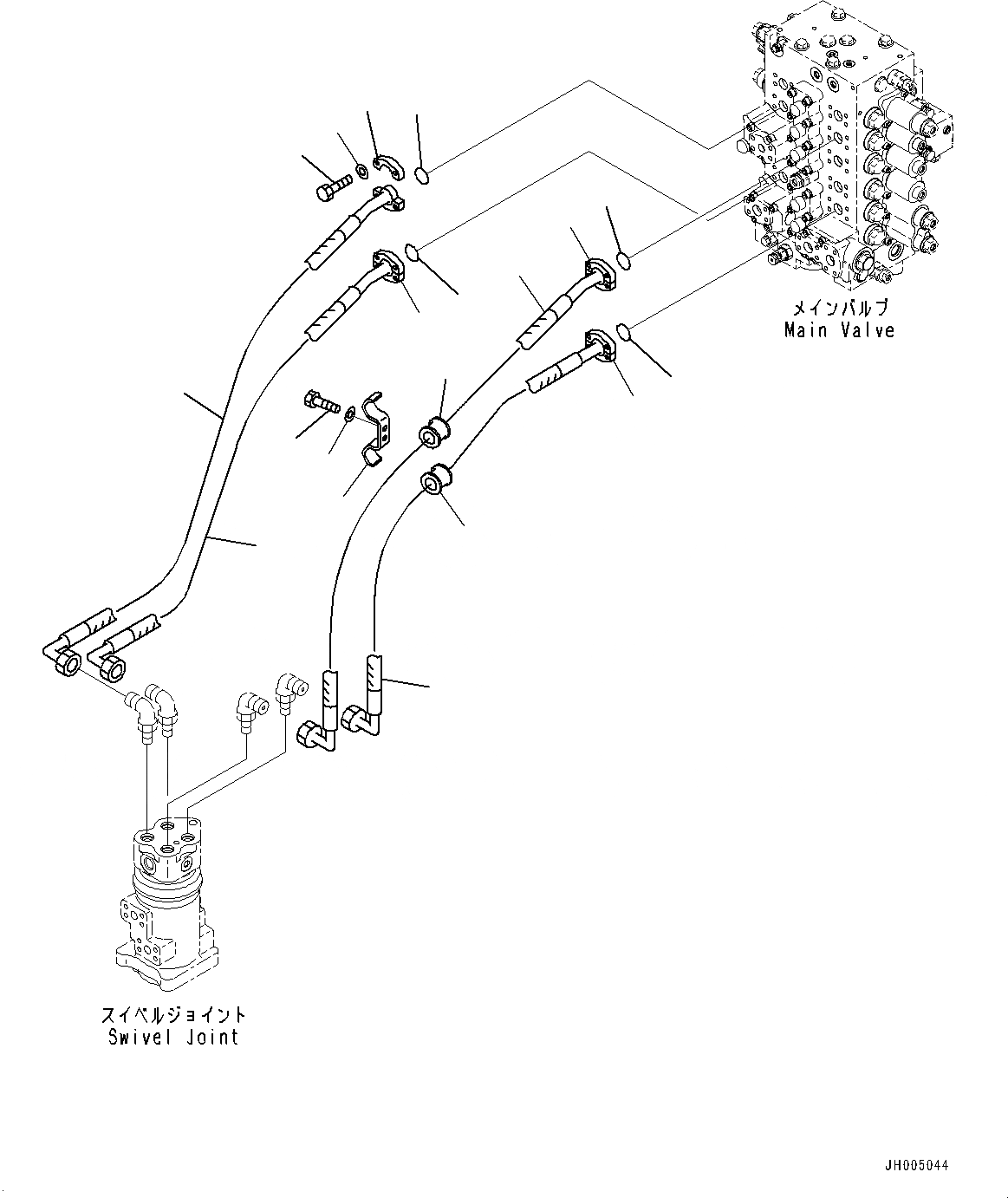 メインバルブ
Main Valve

スイベルジョイント
Swivel Joint

JH005044