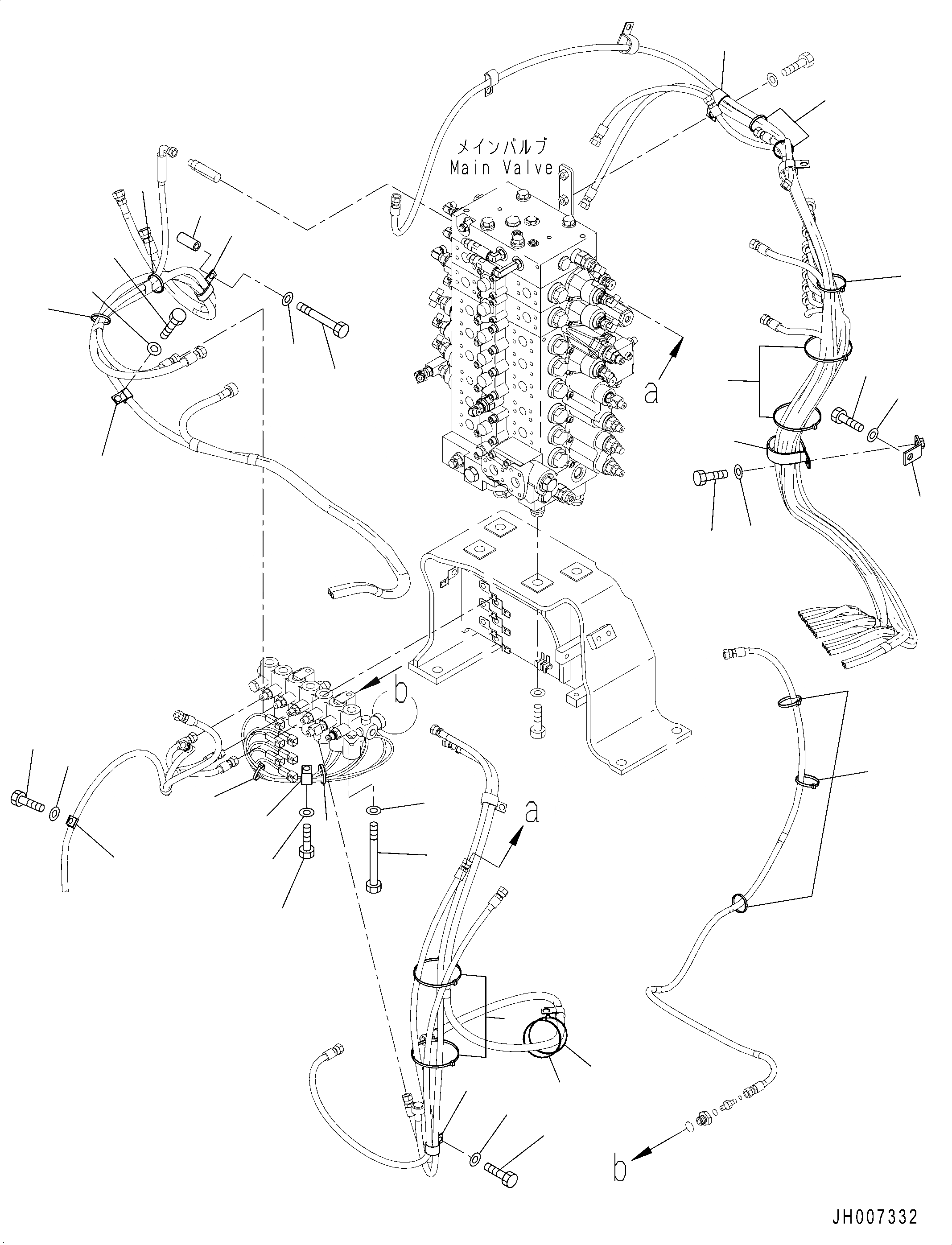 メインバルブ
Main Valve

a

b

a

b

JH007332