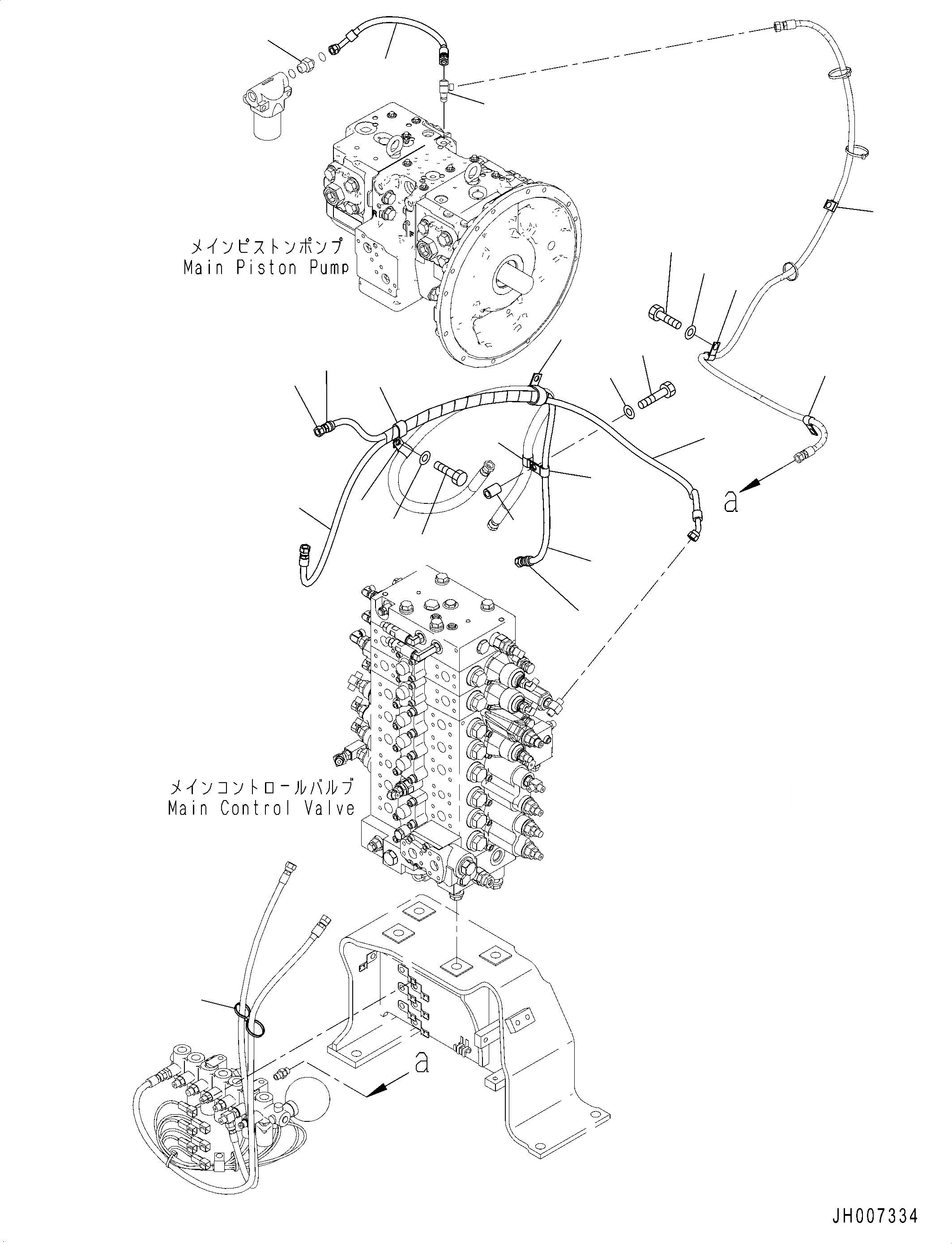 メインピストンポンプ
Main Piston Pump

a

メインコントロールバルブ
Main Control Valve

a

JH007334