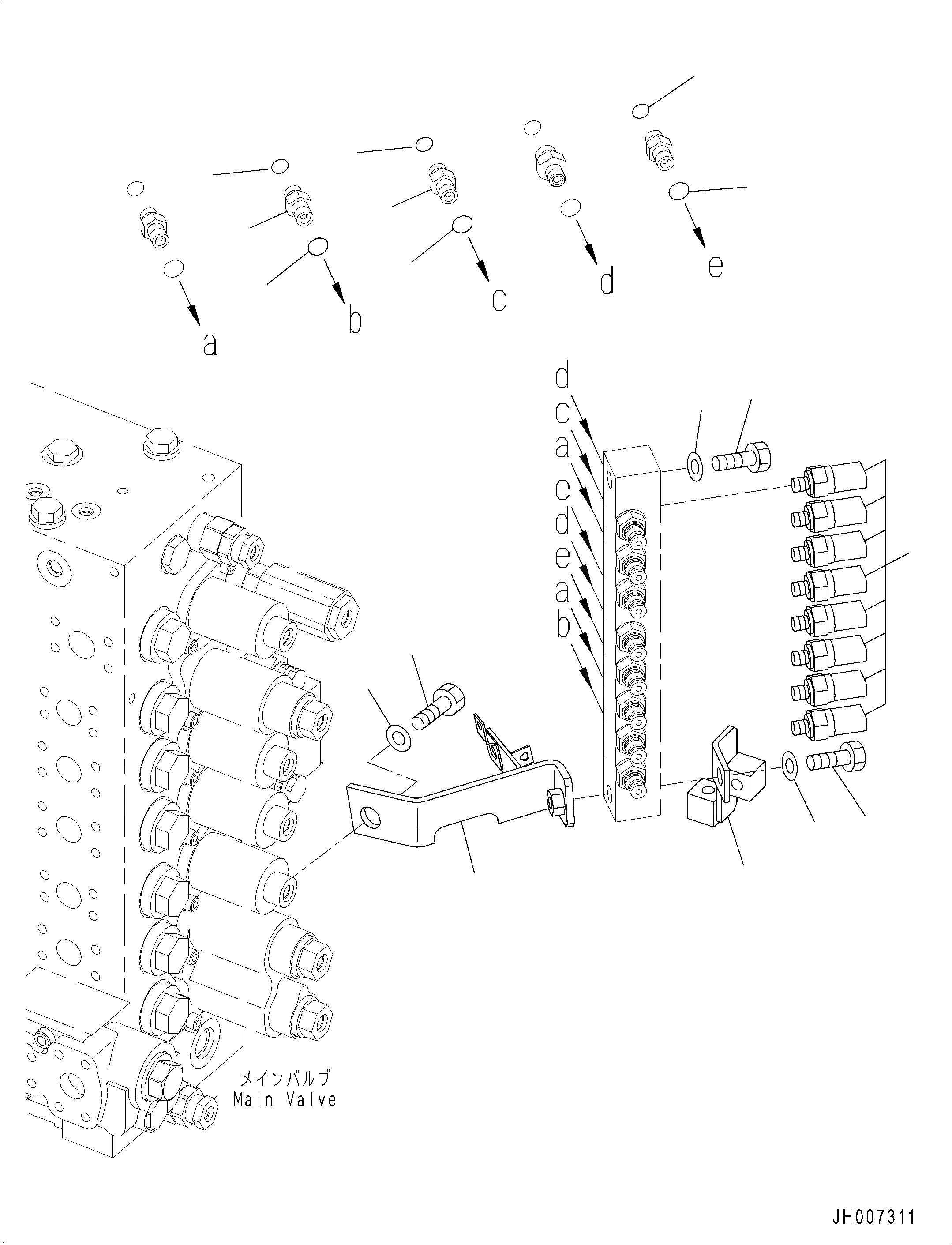 a
b
c
d
e

d
c
a
e
d
e
a
b

メインバルブ
Main Valve

JH007311