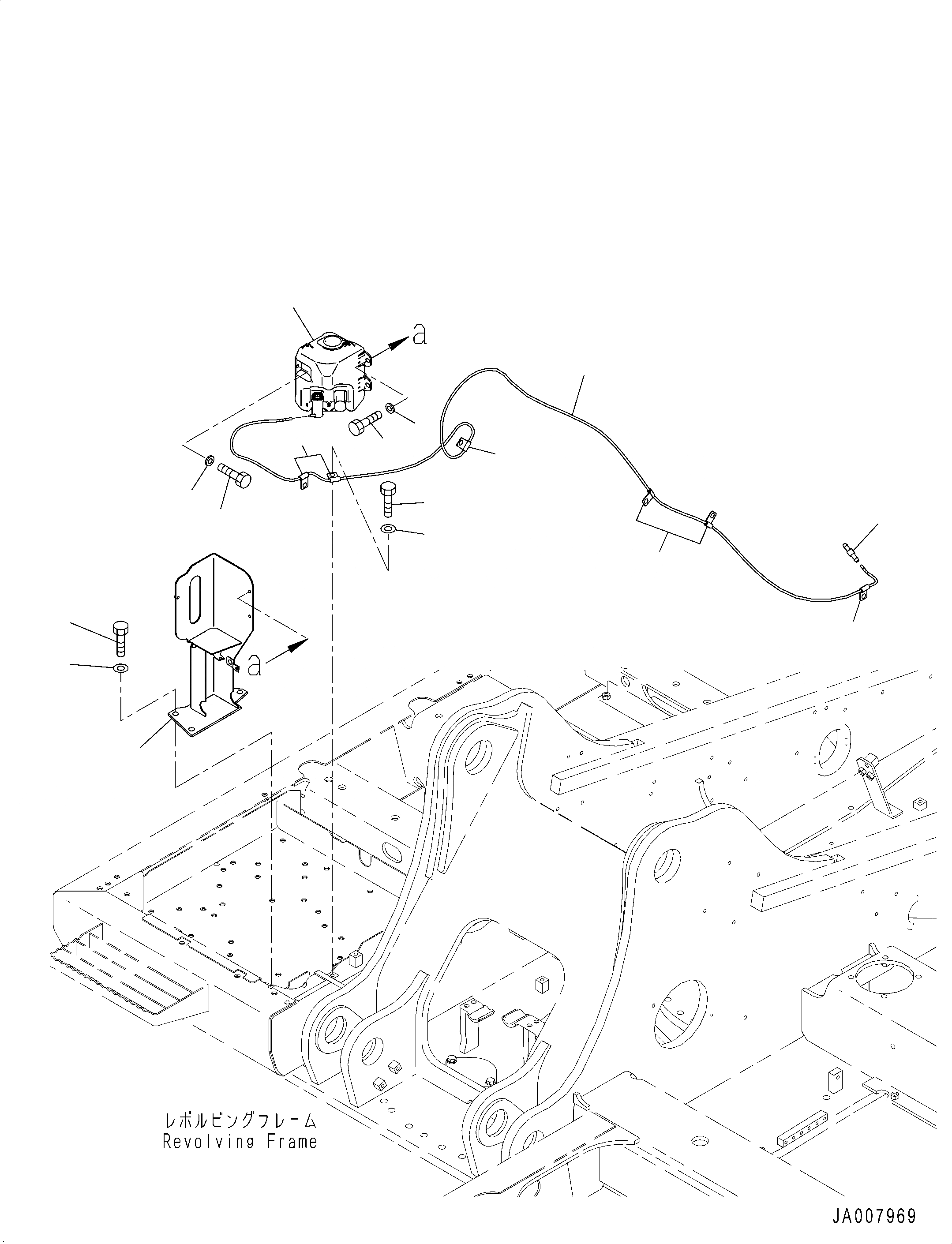 a

a

レボルビングフレーム
Revolving Frame

JA007969