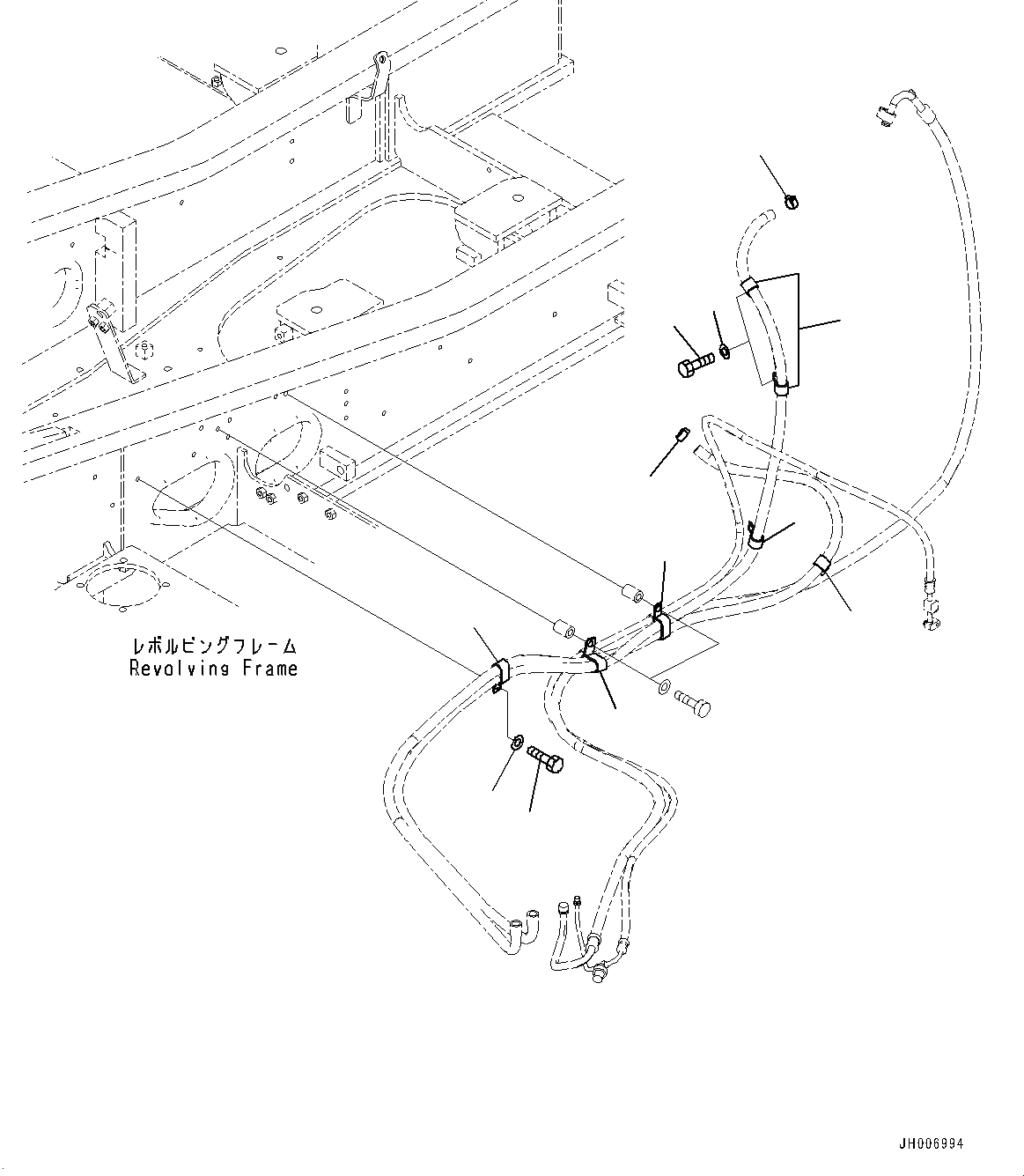 レボルビングフレーム
Revolving Frame

JH006994