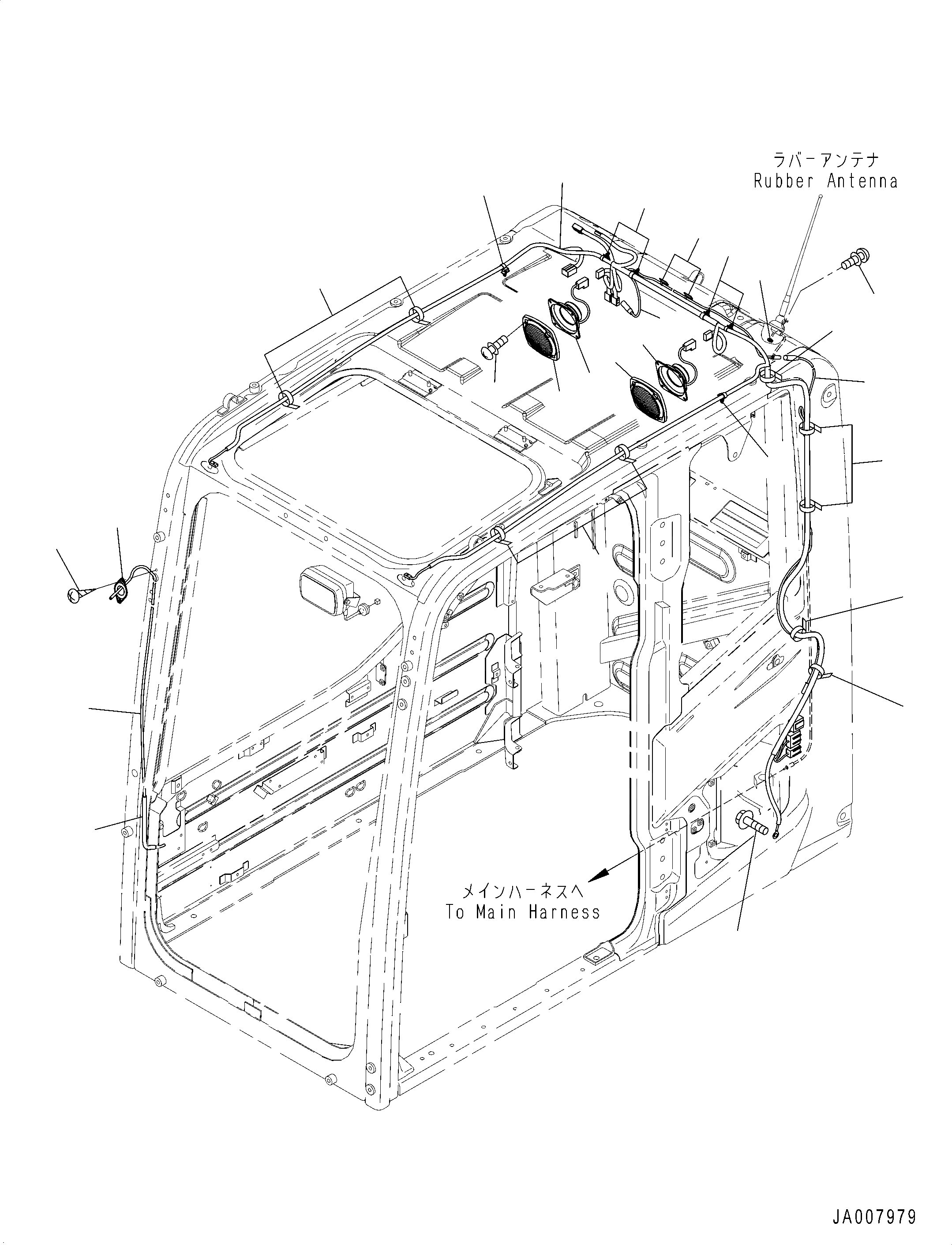 ラバーアンテナ
Rubber Antenna

メインハーネスへ
To Main Harness

JA007979