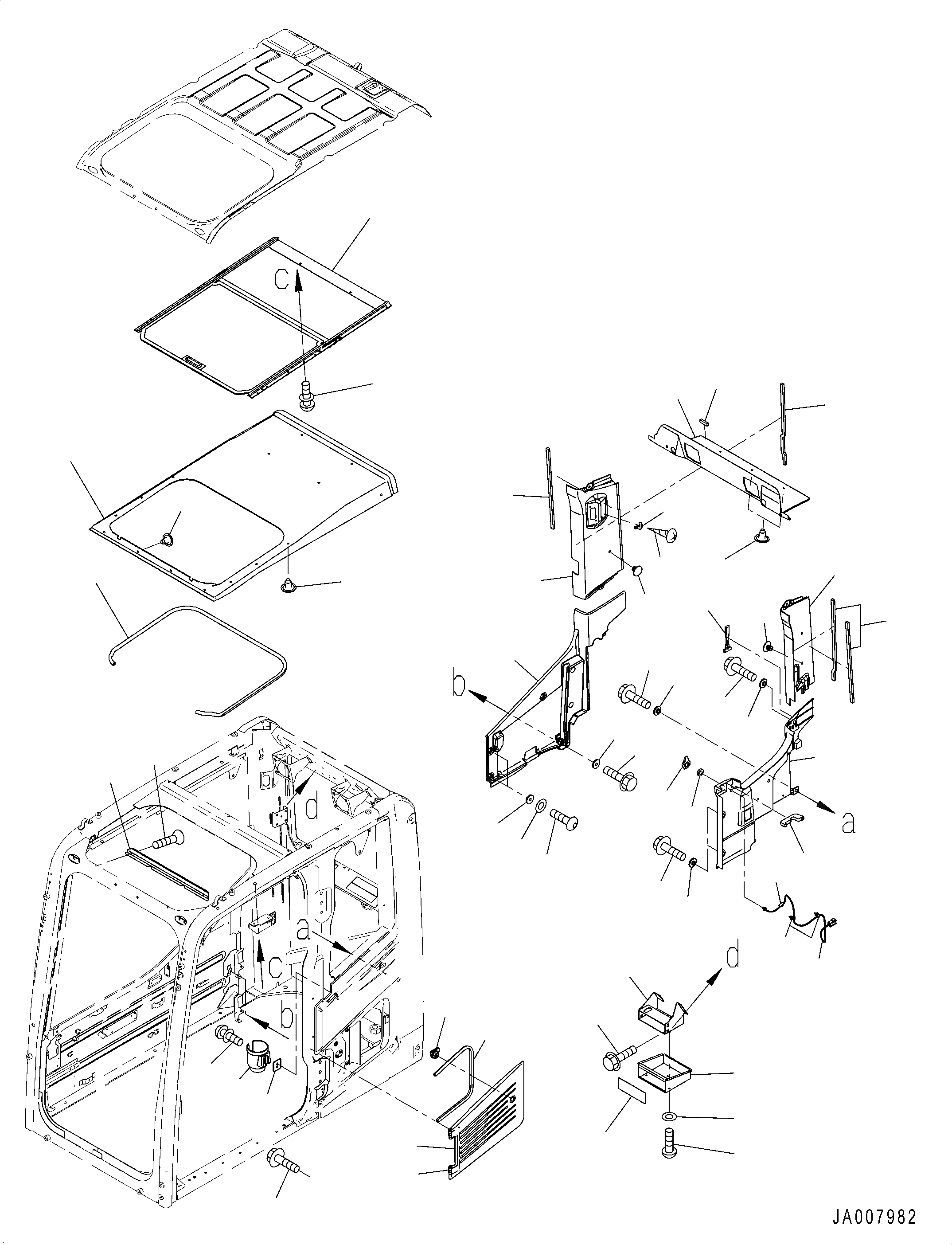 c
b
a
d
a
c
b
d
JA007982