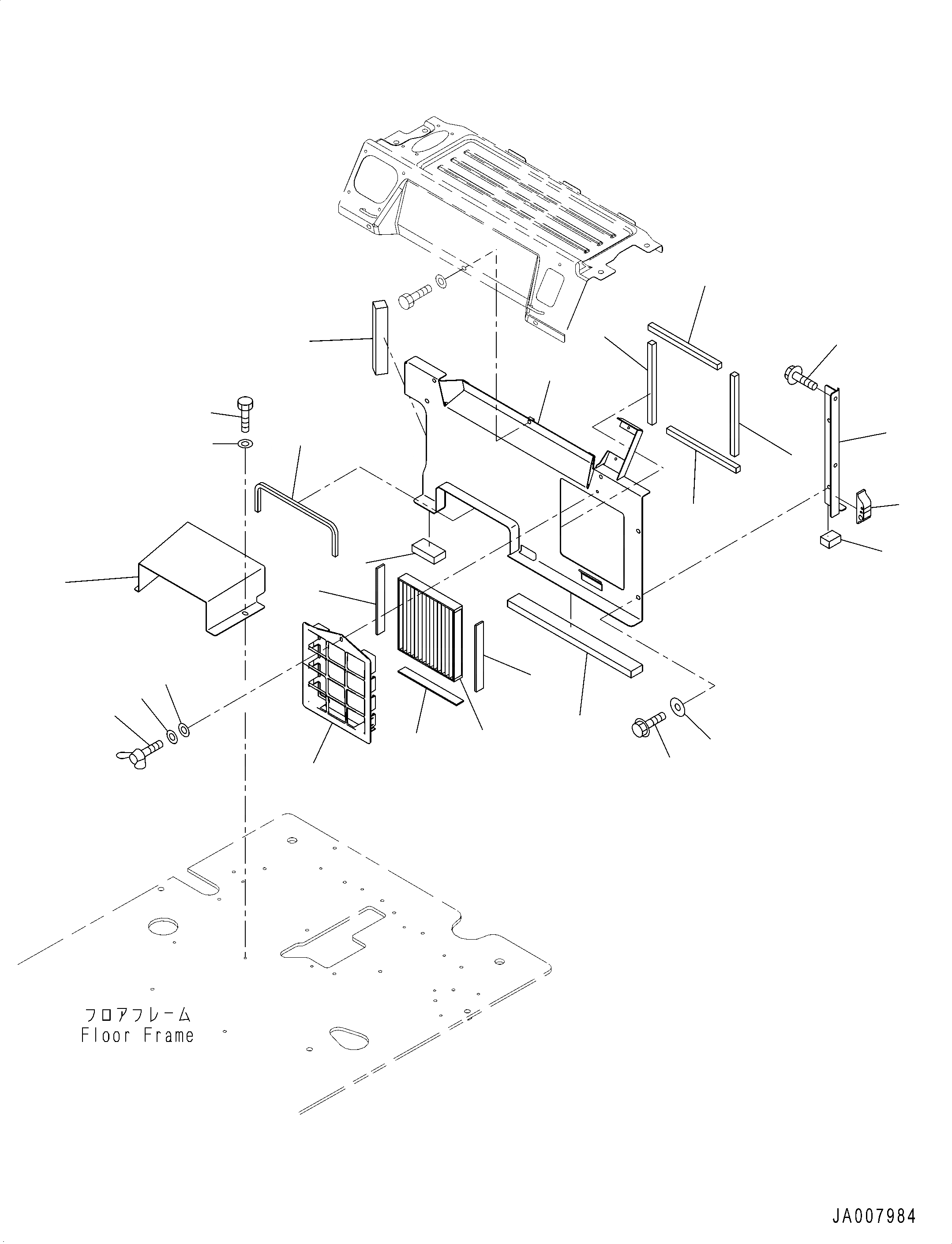 フロアフレーム
Floor Frame

JA007984