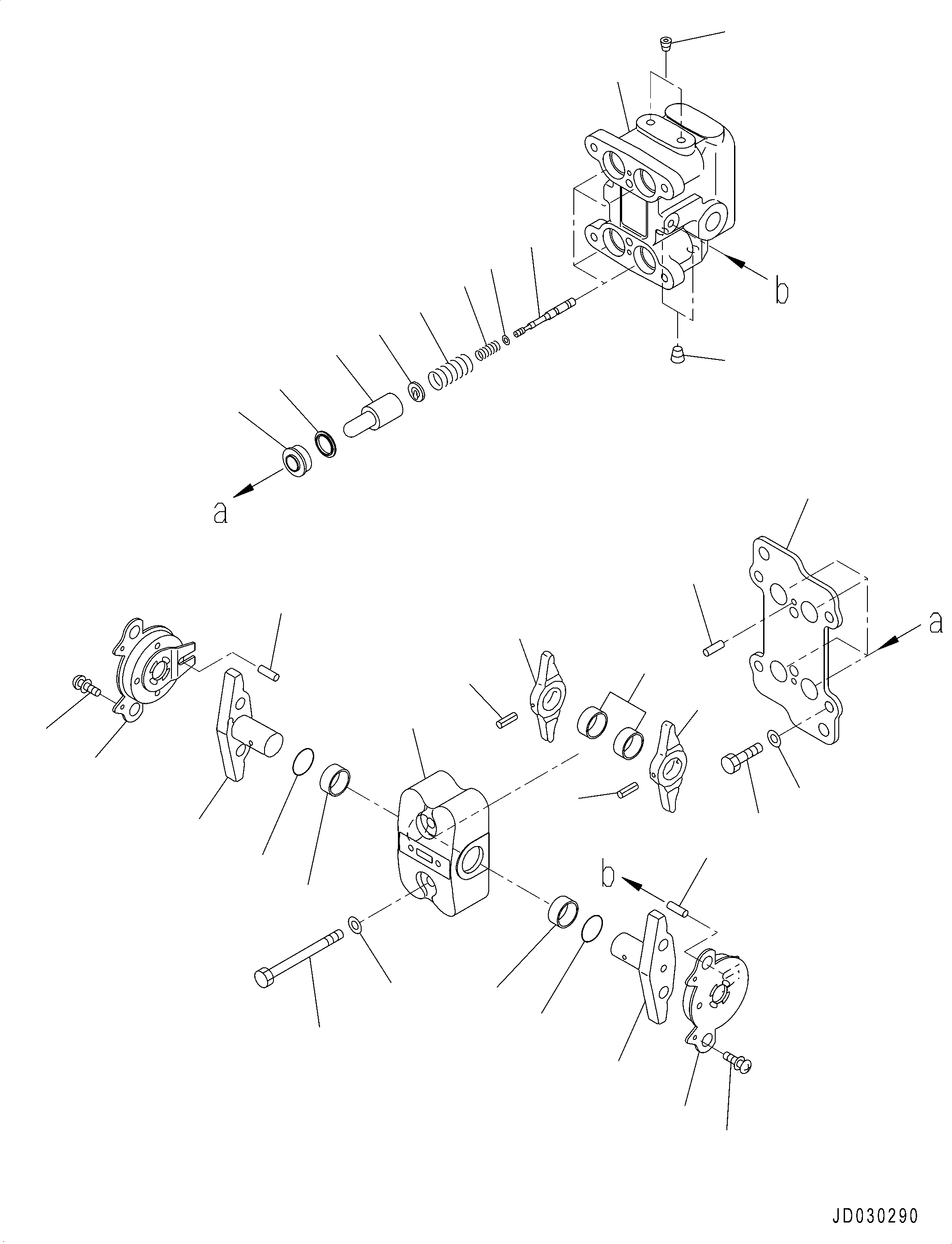 b

a

a

b

JD030290