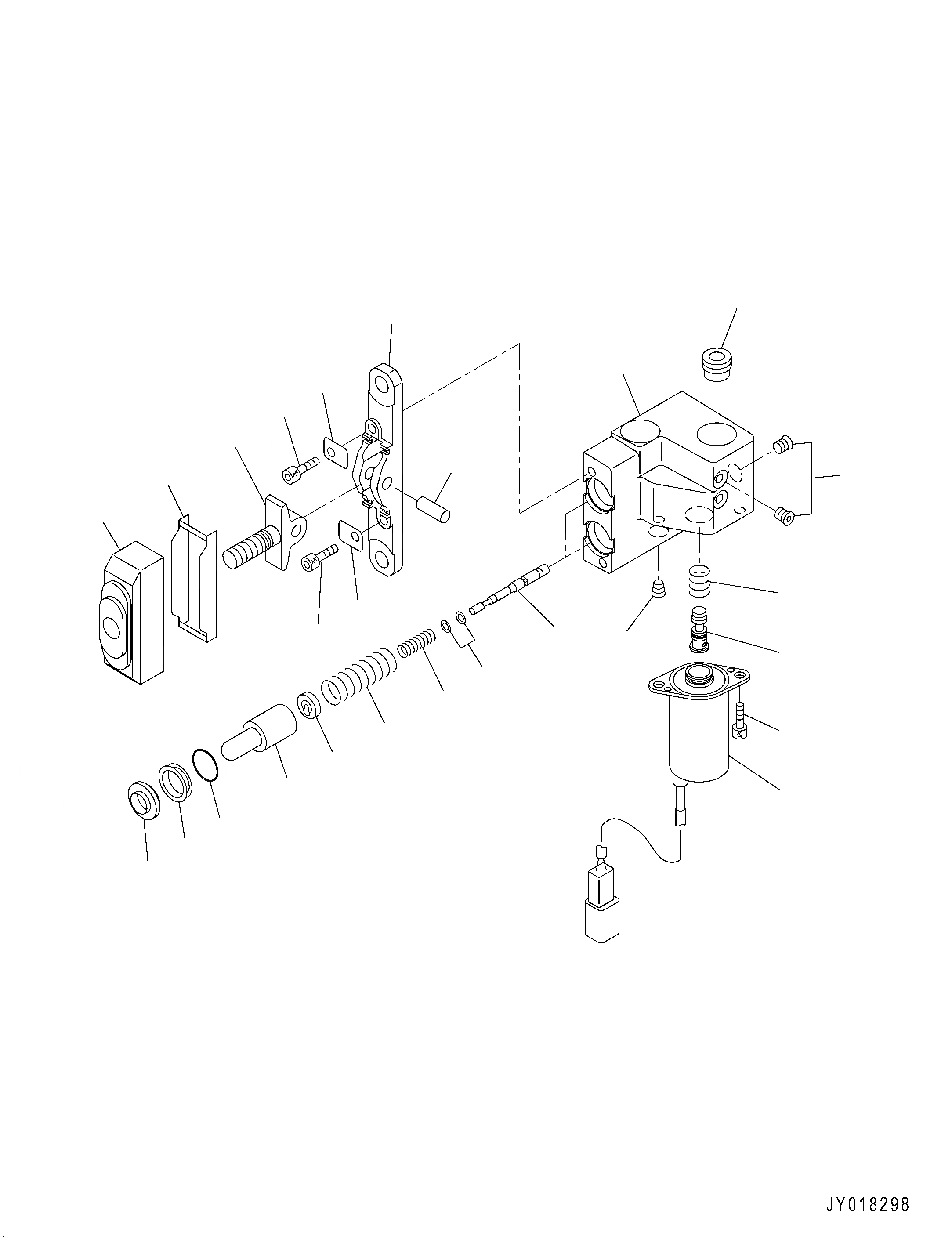 JY018298