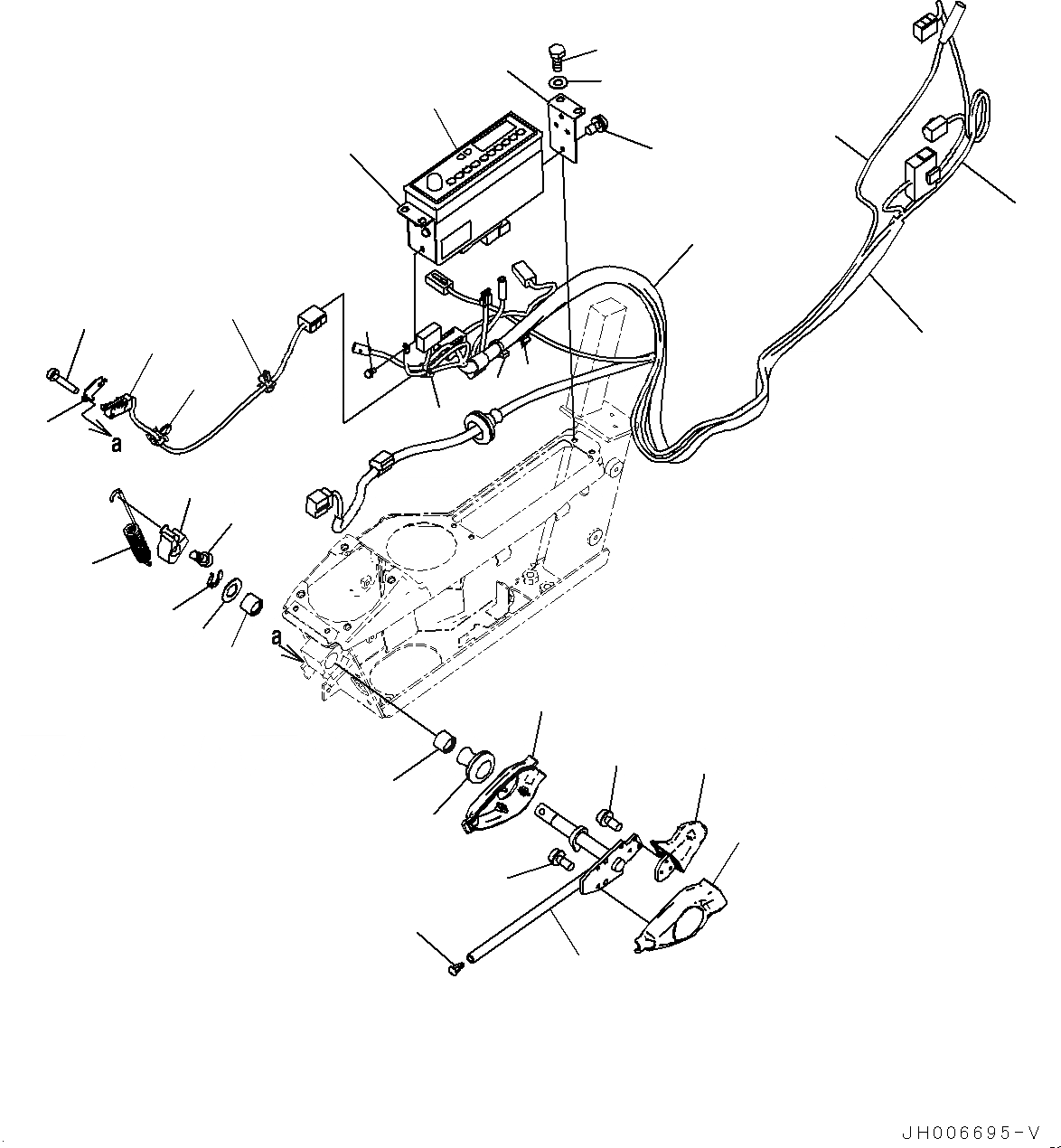 a

a

JH006695-V