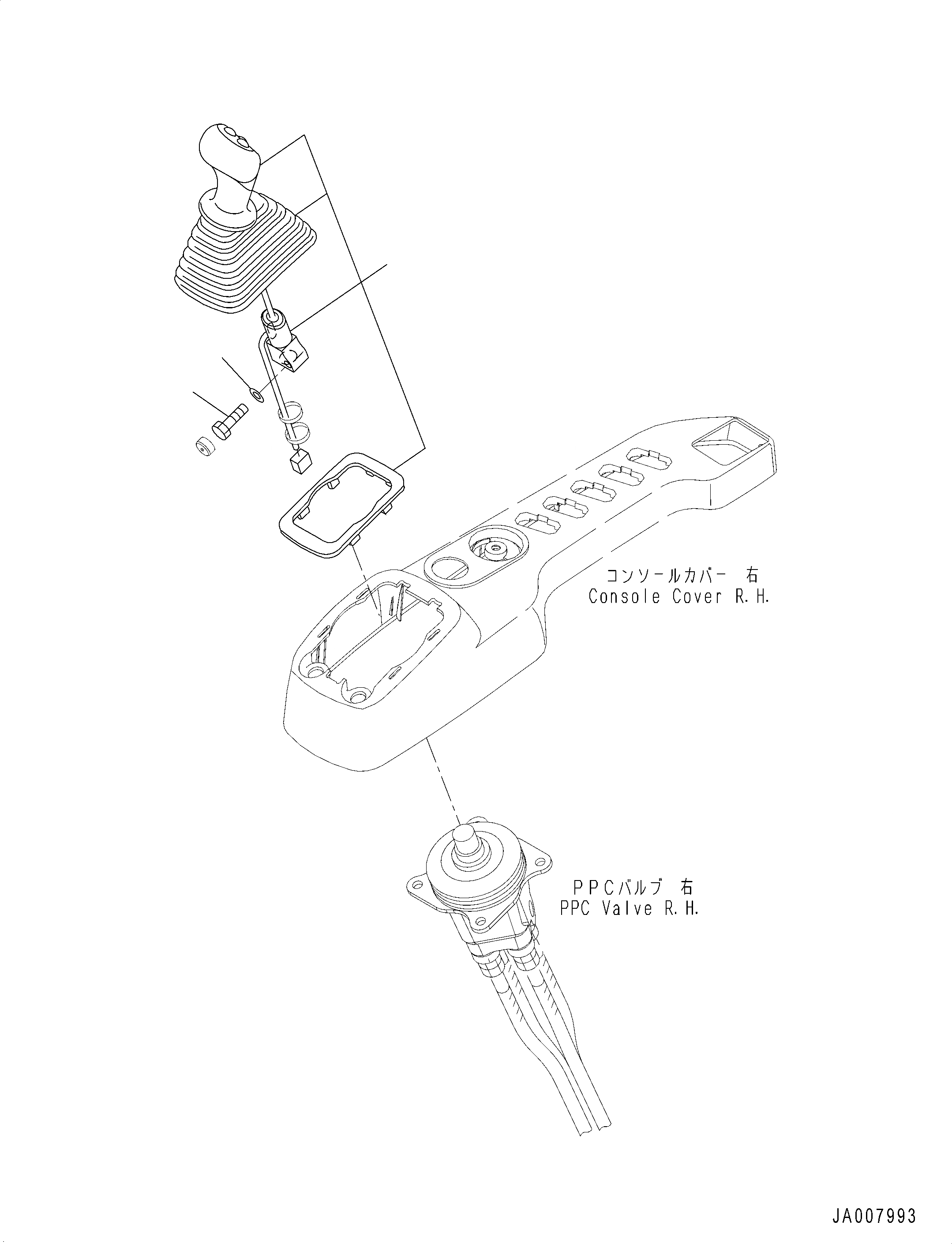 コンソールカバー 右
Console Cover R.H.

PPCバルブ 右
PPC Valve R.H.

JA007993