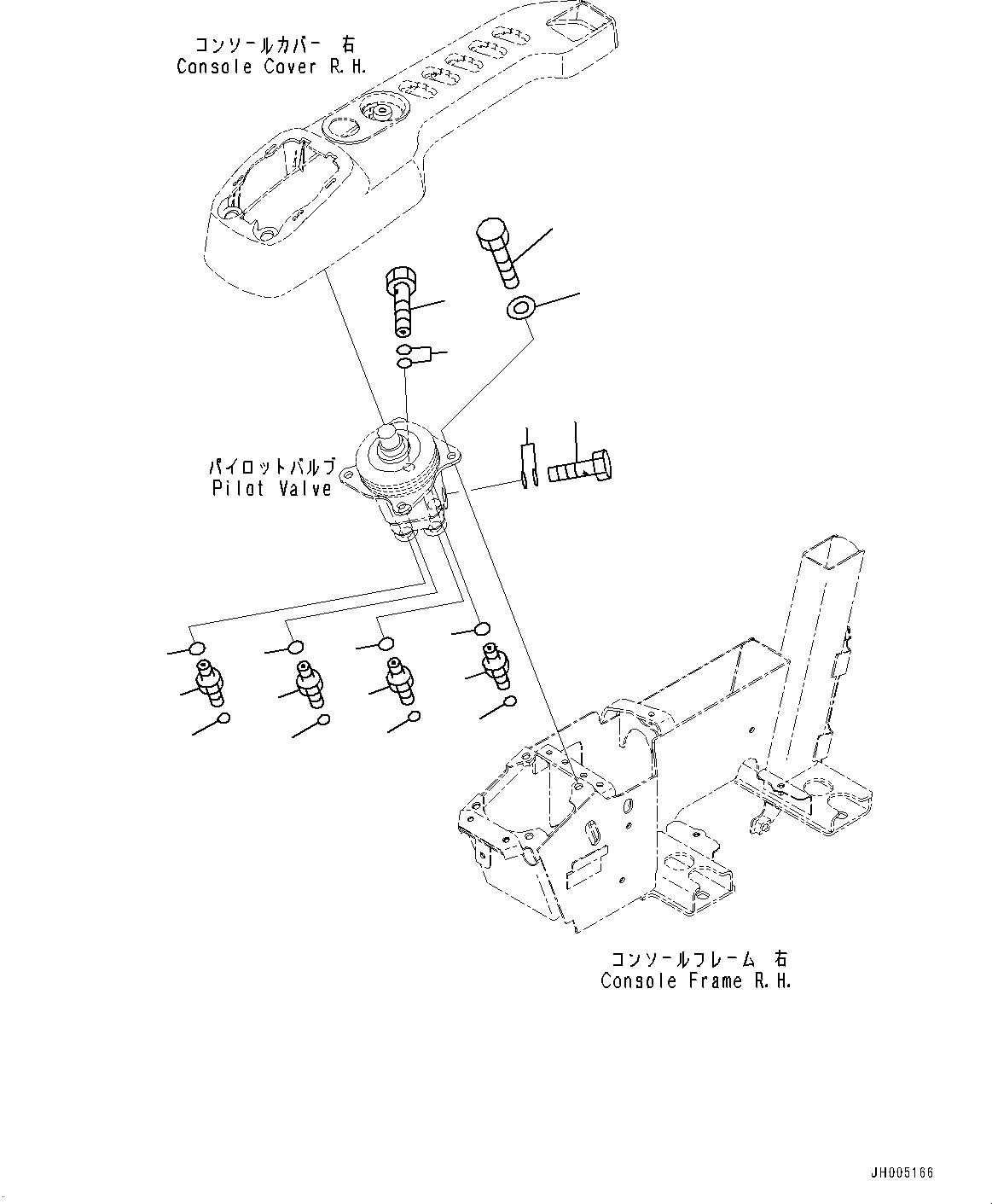 コンソールカバー 右
Console Cover R.H.

パイロットバルブ
Pilot Valve

コンソールフレーム 右
Console Frame R.H.

JH005166