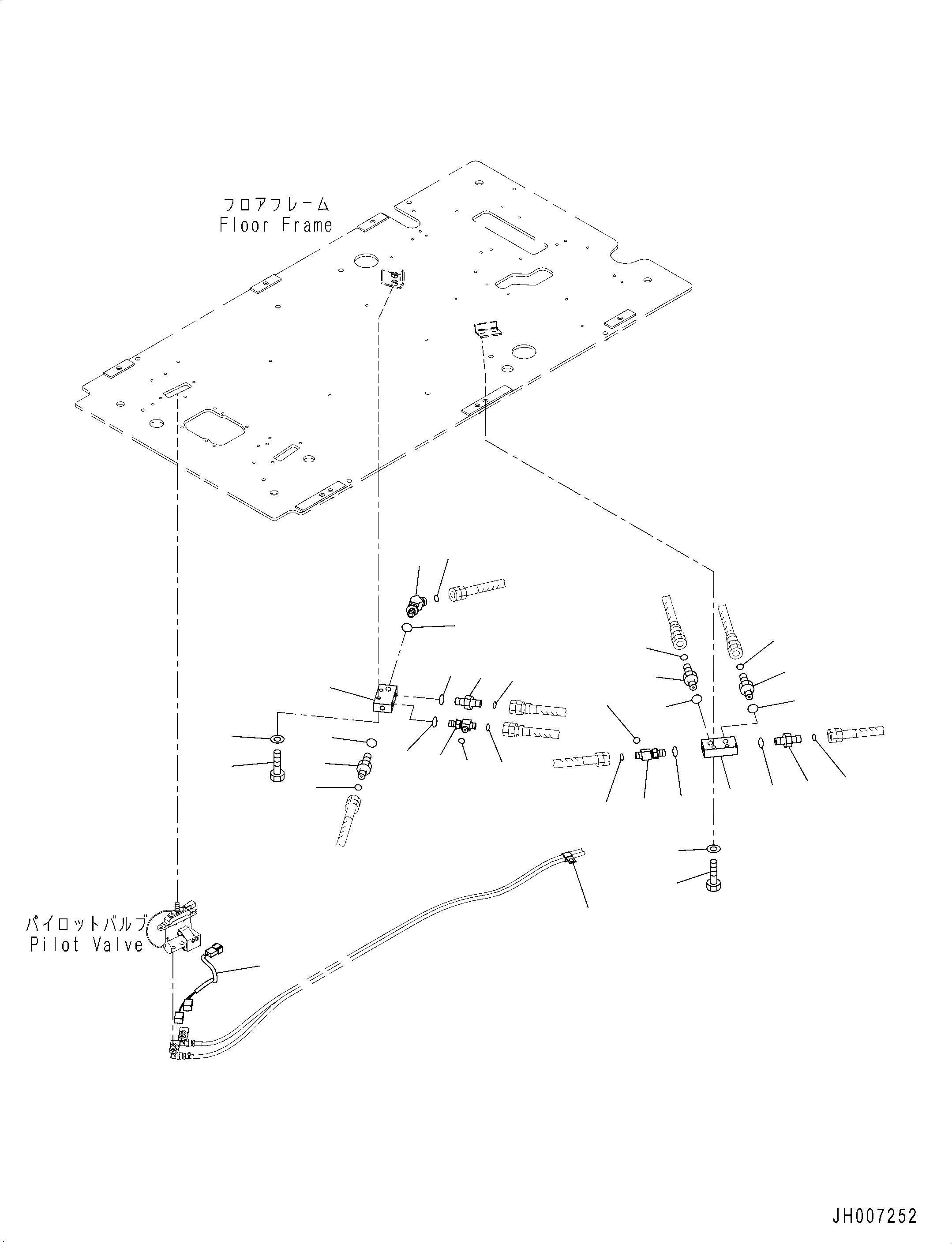 フロアフレーム
Floor Frame

パイロットバルブ
Pilot Valve

JH007252