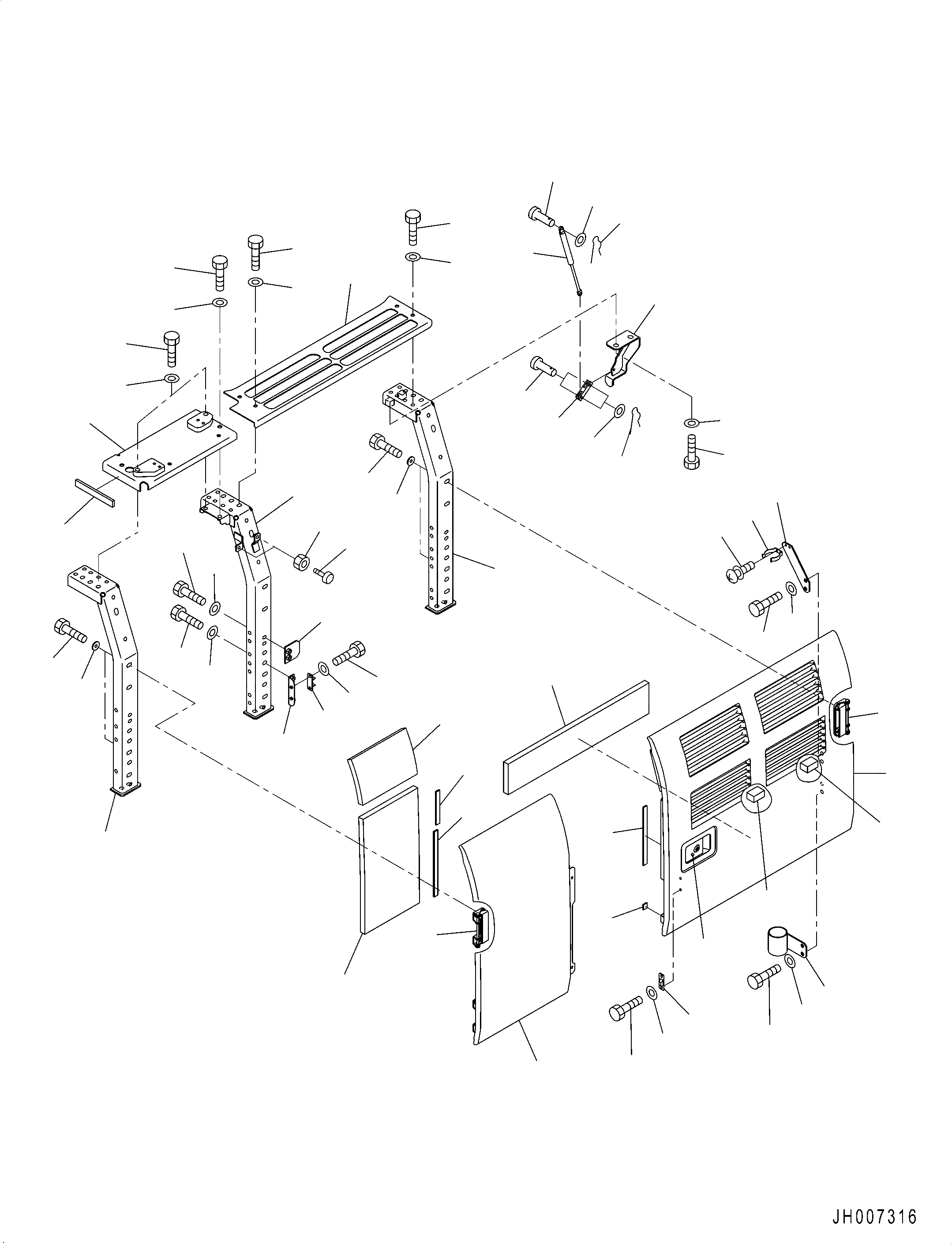 JH007316