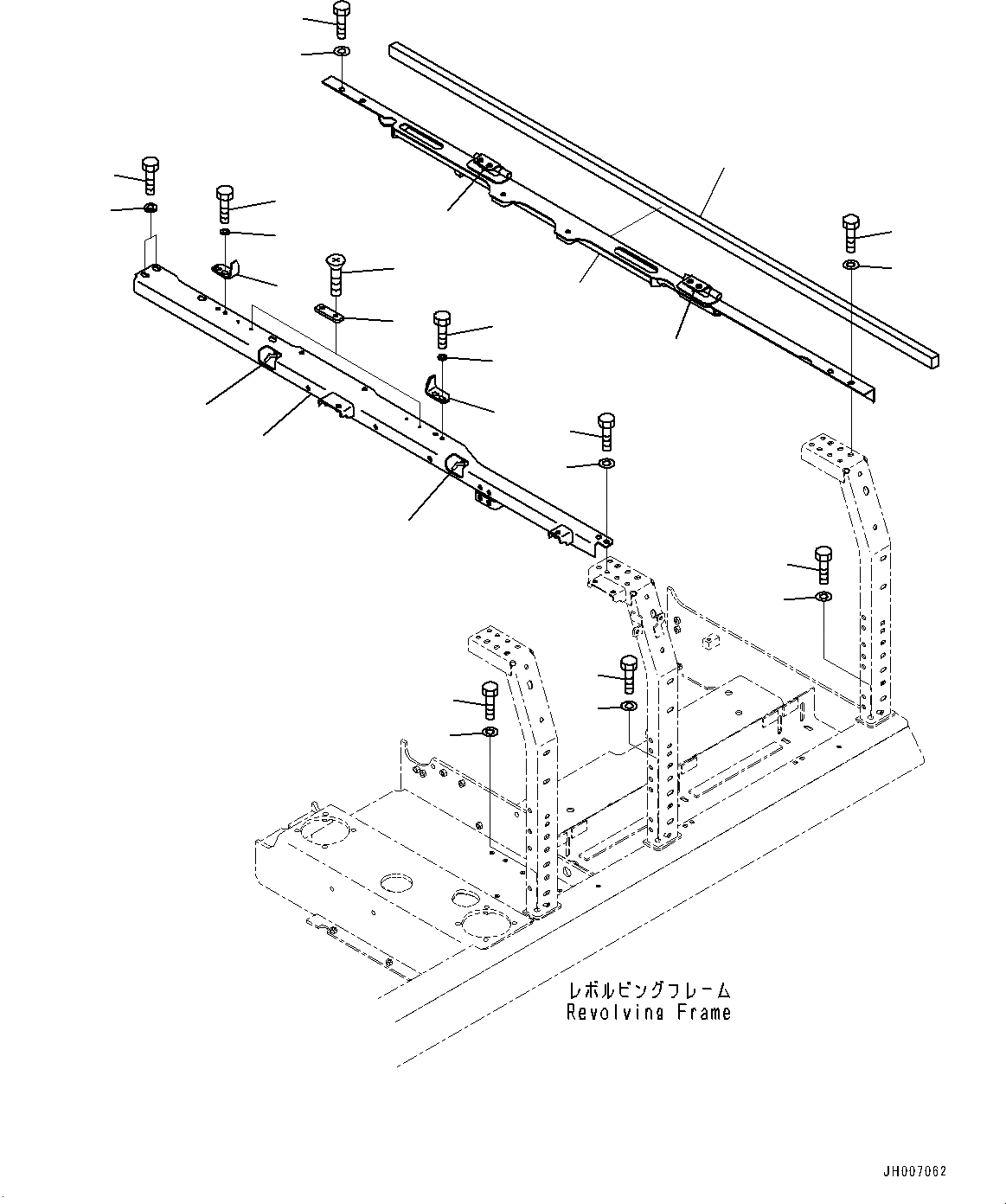 レボルビングフレーム
Revolving Frame

JH007062