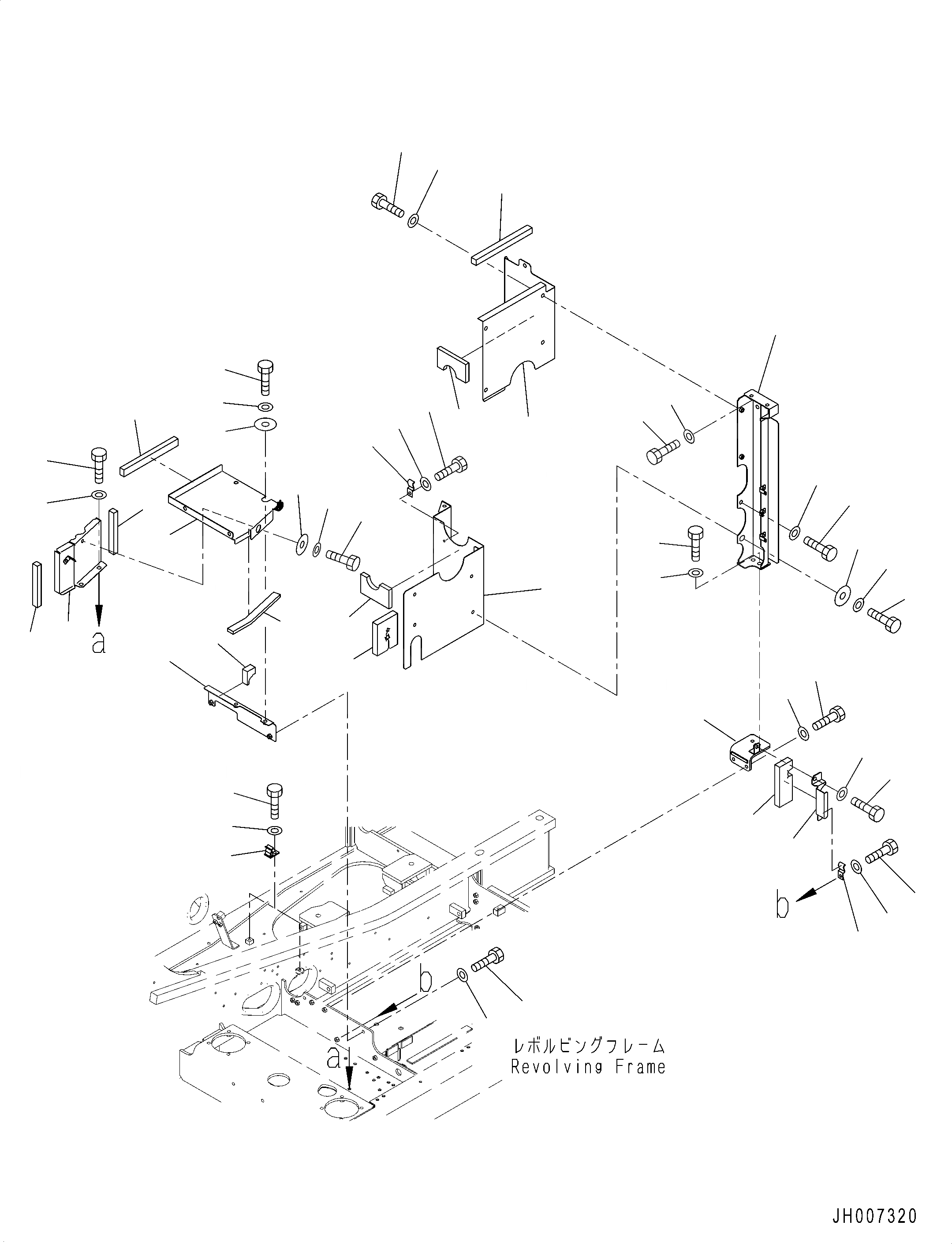 a

b

b

a

レボルビングフレーム
Revolving Frame

JH007320