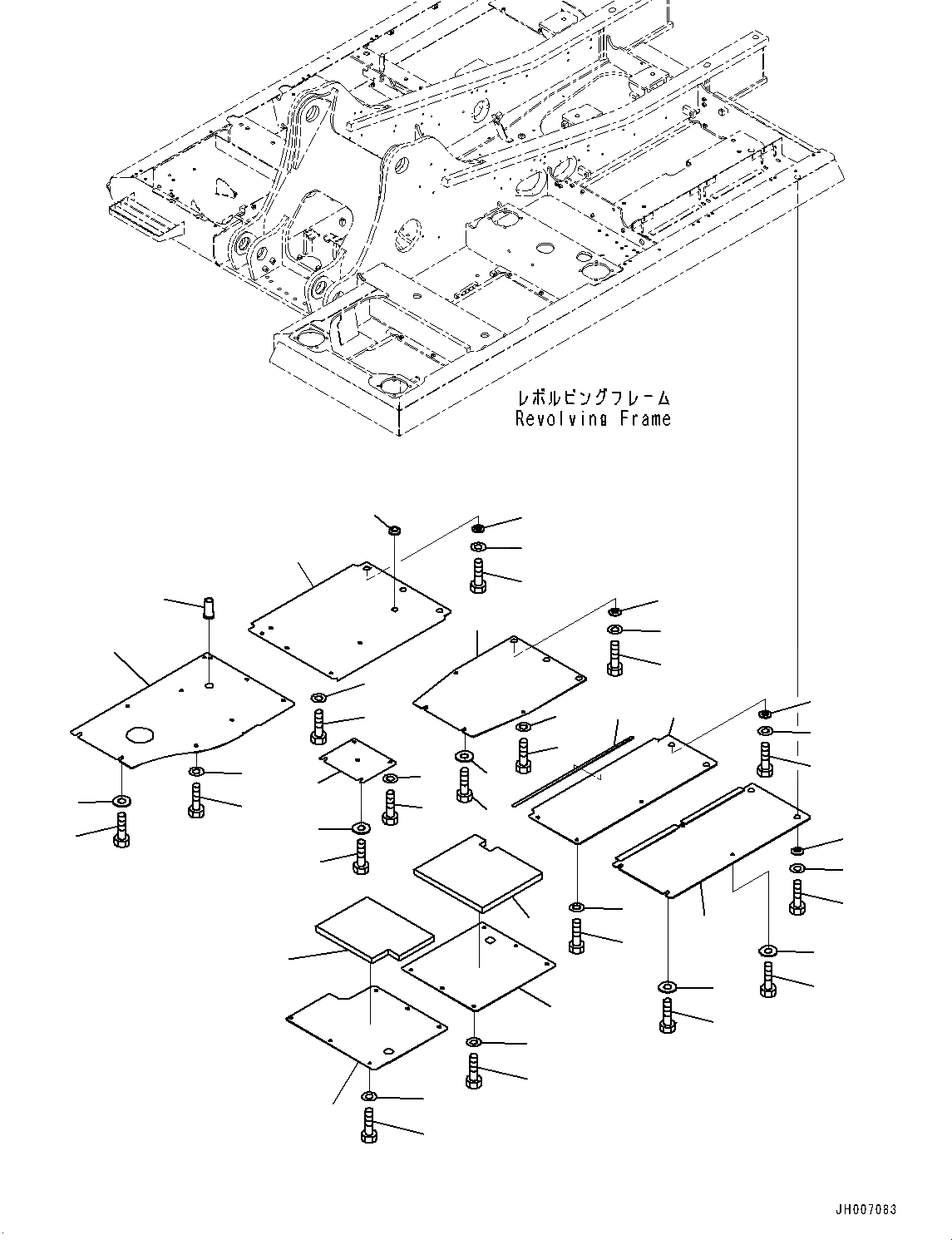 レボルビングフレーム
Revolving Frame

JH007083