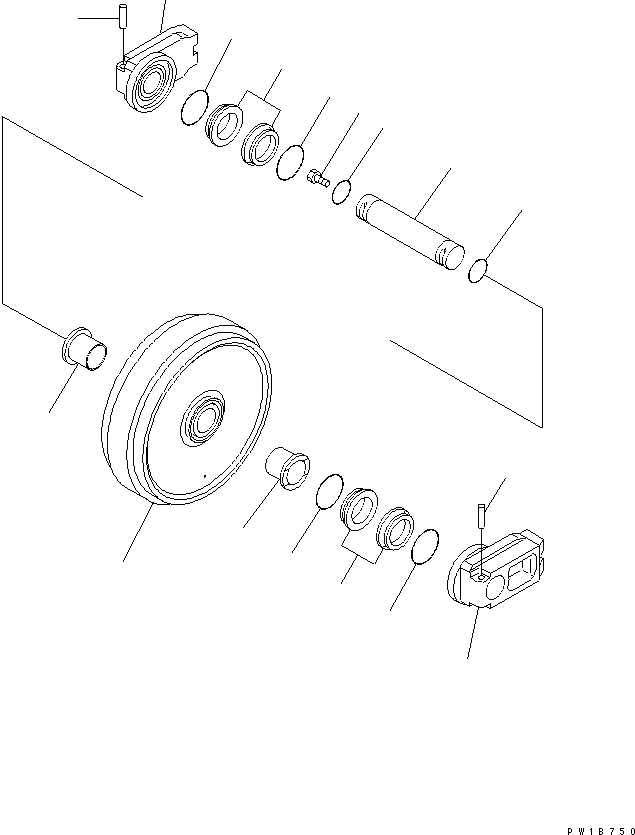 PW1B750