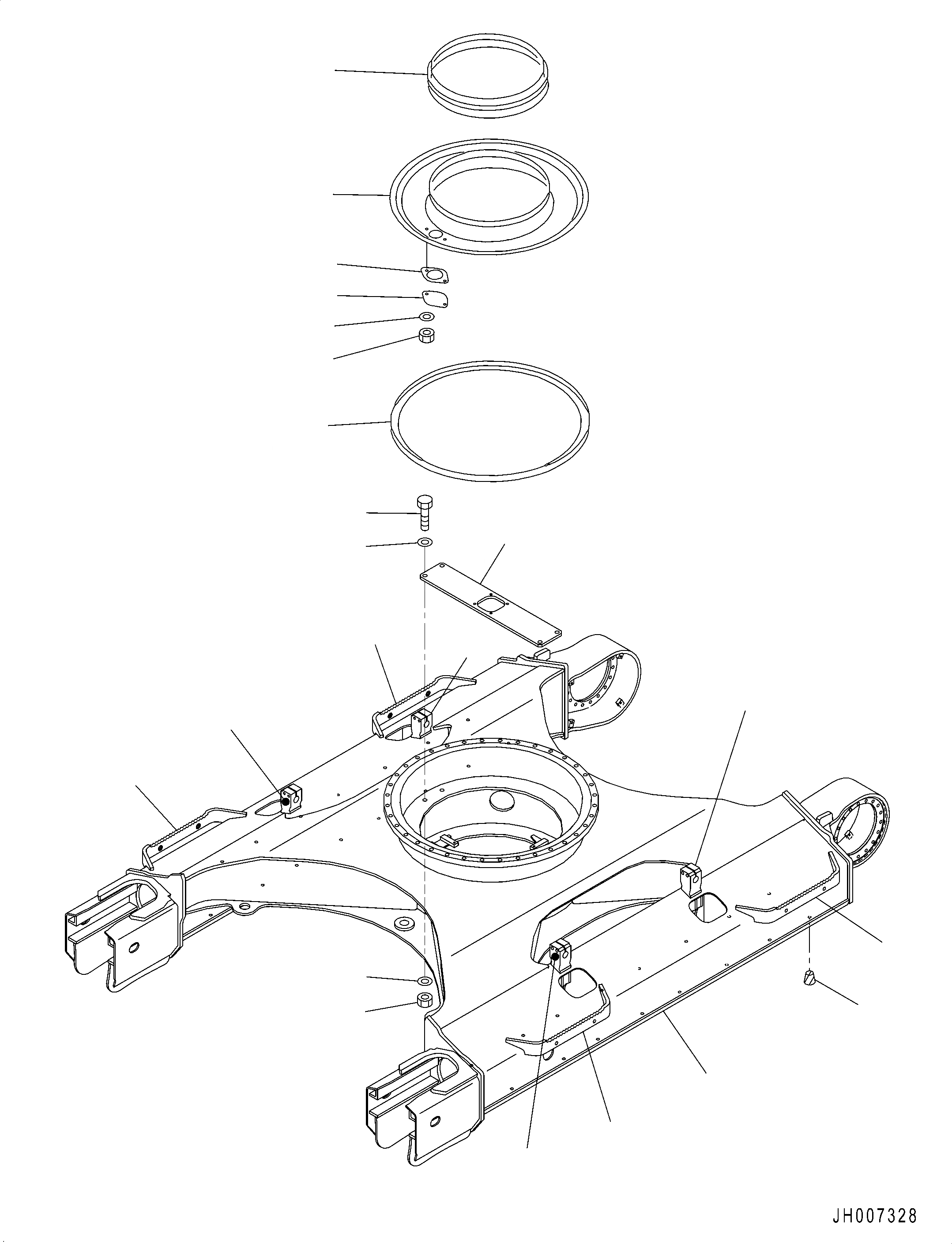 JH007328