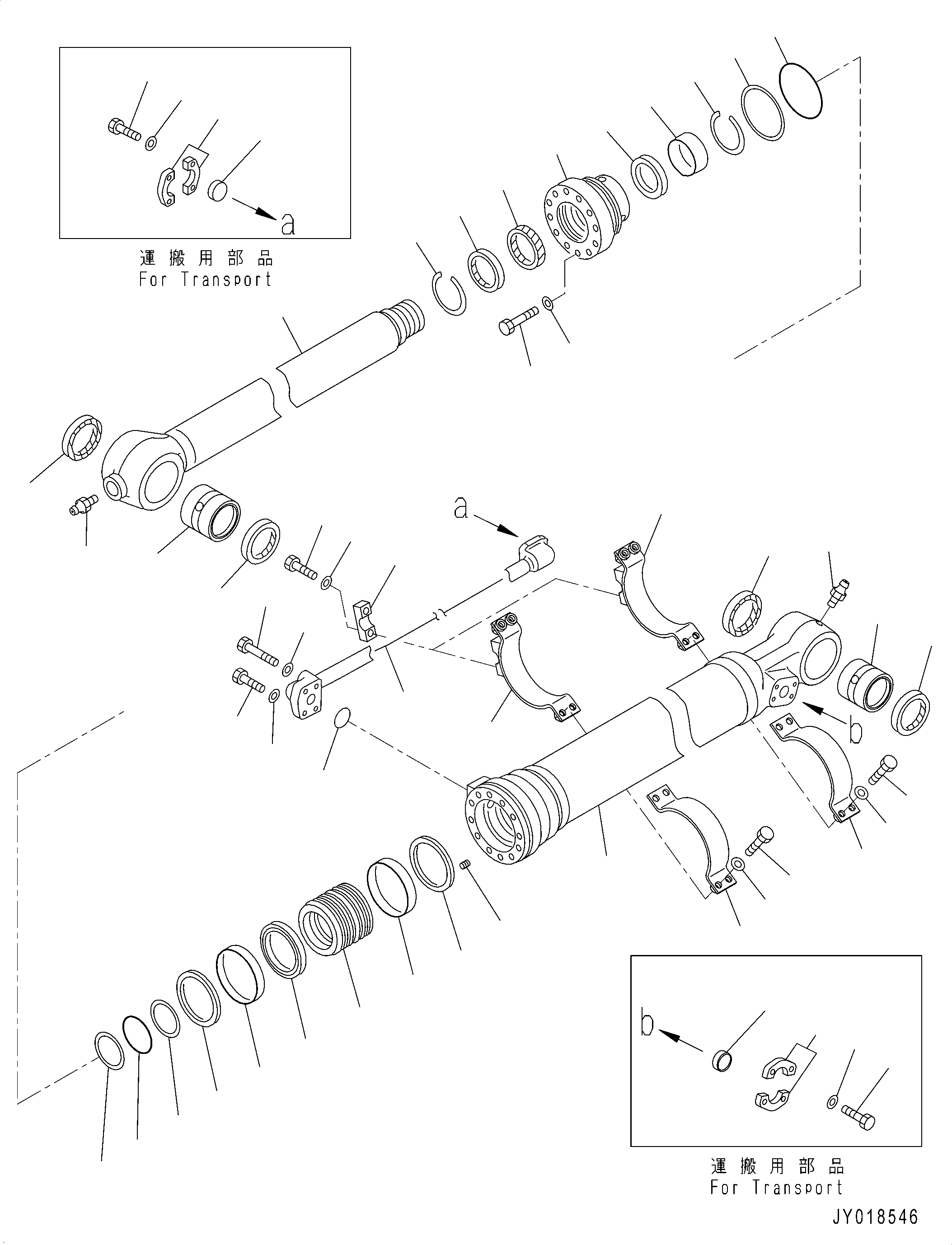 a

運搬用部品
For Transport

a

b

b

運搬用部品
For Transport

JY018546