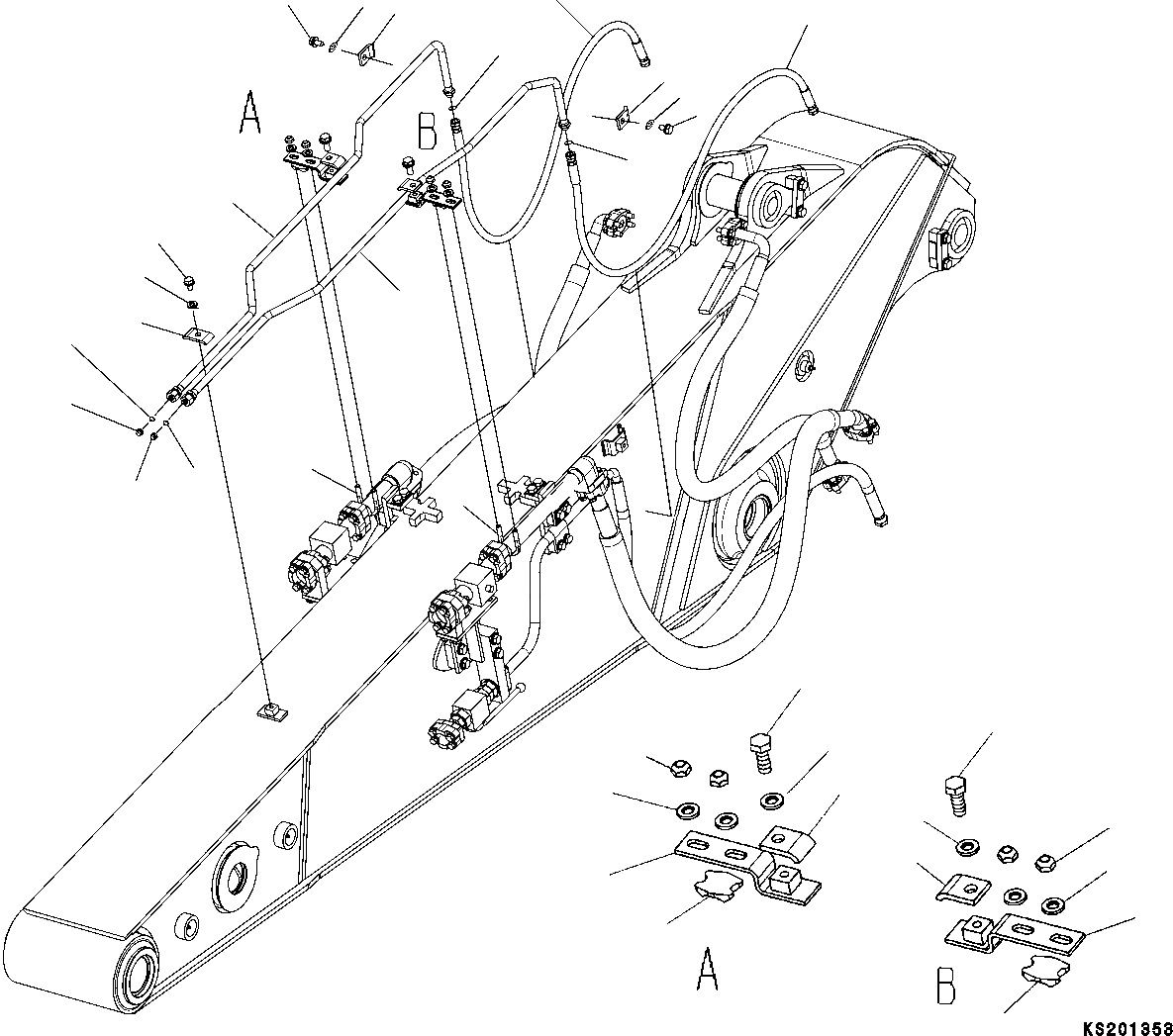 A
B
A
B
KS201358