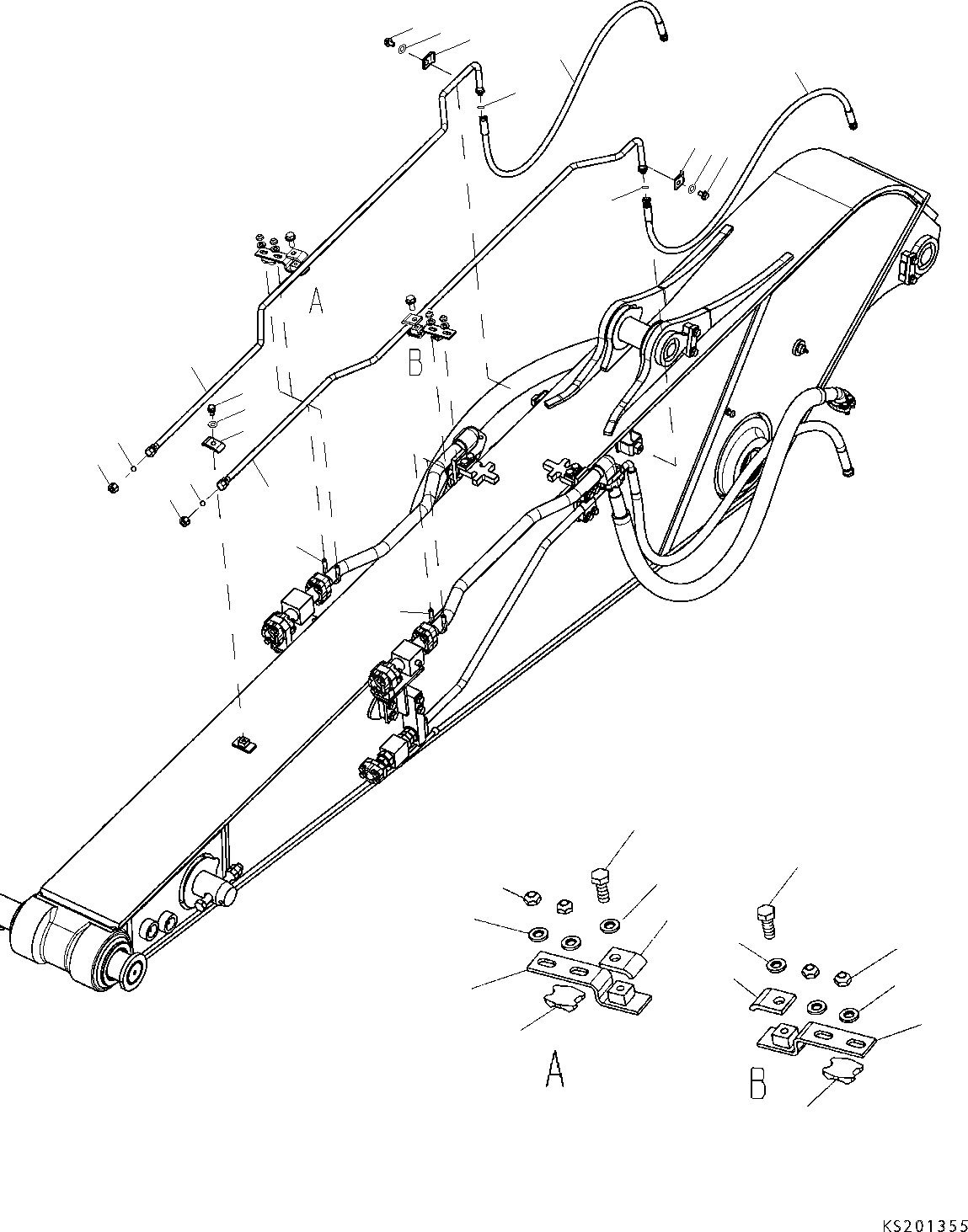 A

B

A

B

KS201355